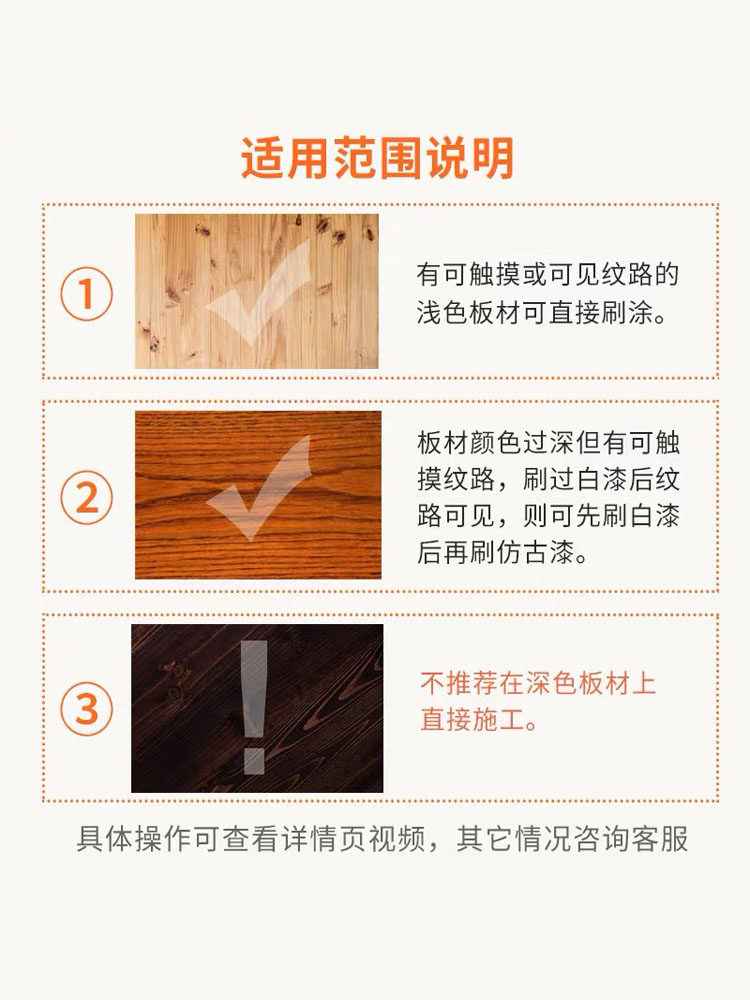 适用范围说明

①

有可触摸或可见纹路的浅色板材可直接刷涂。

②

板材颜色过深但有可触摸纹路，刷过白漆后纹路可见，则可先刷白漆后再刷仿古漆。

③

不推荐在深色板材上直接施工。

具体操作可查看详情页视频，其它情况咨询客服