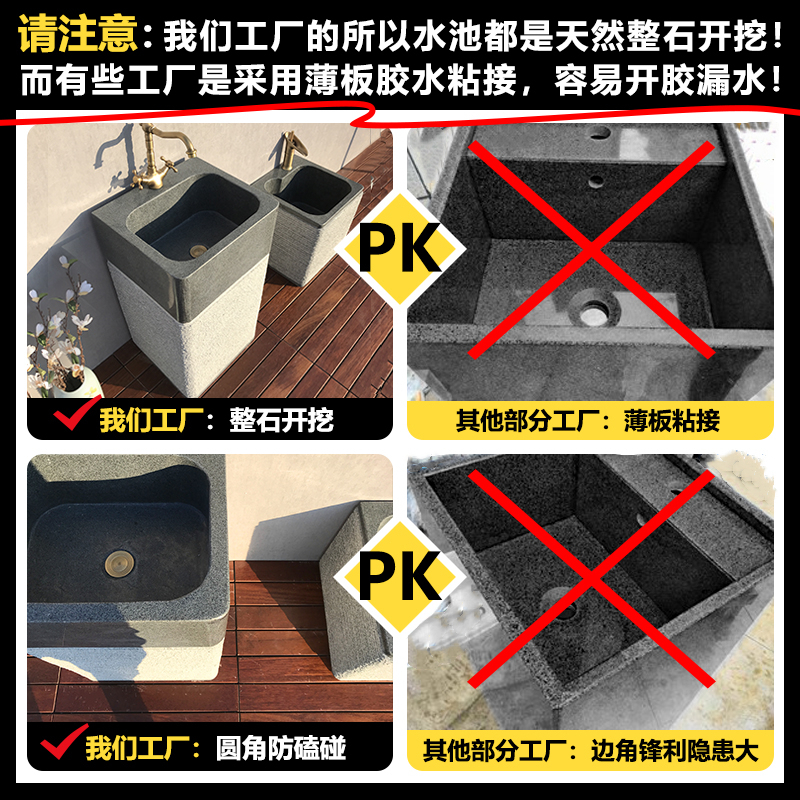 请注意：我们工厂的所以水池都是天然整石开挖！
而有些工厂是采用薄板胶水粘接，容易开胶漏水！

PK

我们工厂：整石开挖

其他部分工厂：薄板粘接

PK

我们工厂：圆角防磕碰

其他部分工厂：边角锋利隐患大