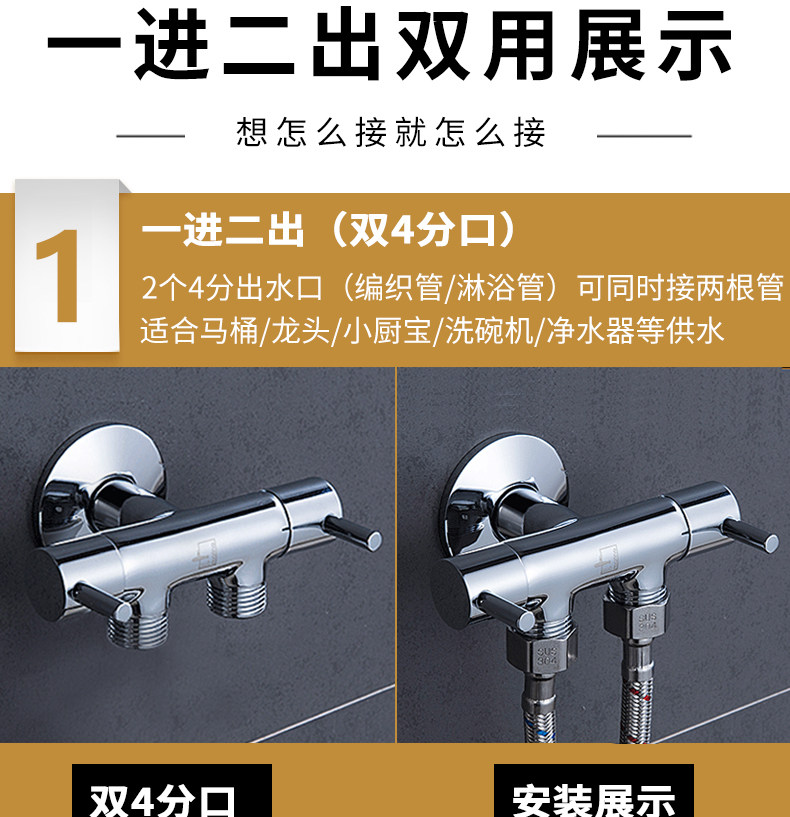 一进二出双用展示

想怎么接就怎么接

1

一进二出（双4分口）

2个4分出水口（编织管/淋浴管）可同时接两根管
适合马桶/龙头/小厨宝/洗碗机/净水器等供水

SUS 304

SUS 304

双4分口

安装展示