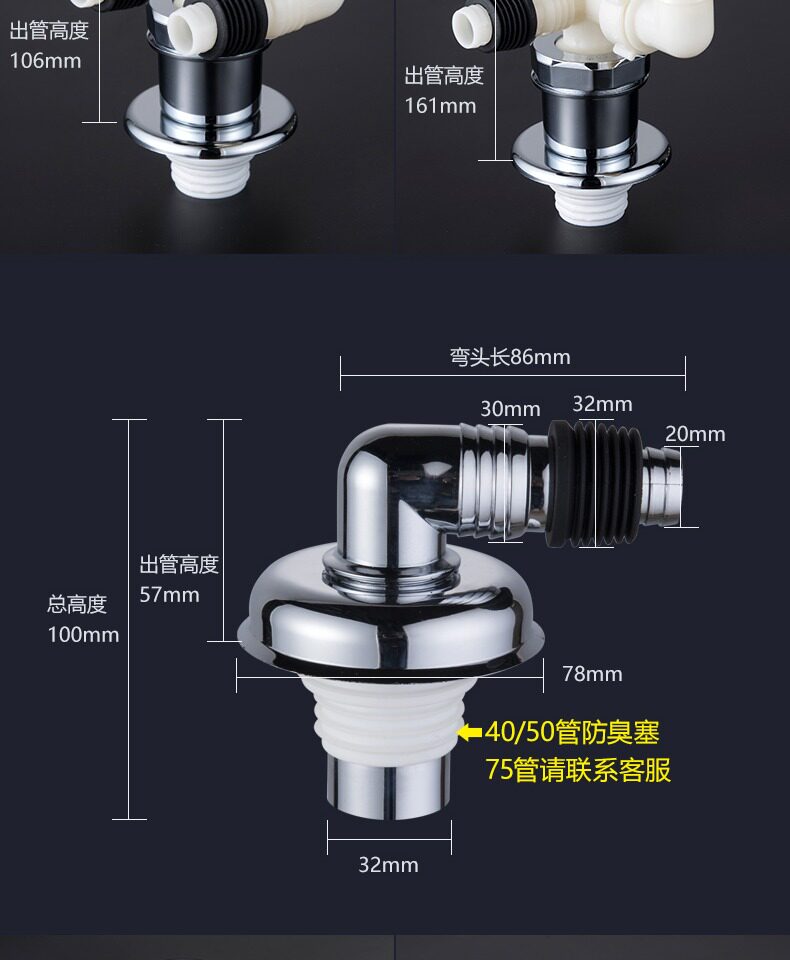 出管高度
106mm

出管高度
161mm

弯头长86mm

30mm

32mm

20mm

出管高度
57mm

总高度
100mm

78mm

40/50管防臭塞
75管请联系客服

32mm