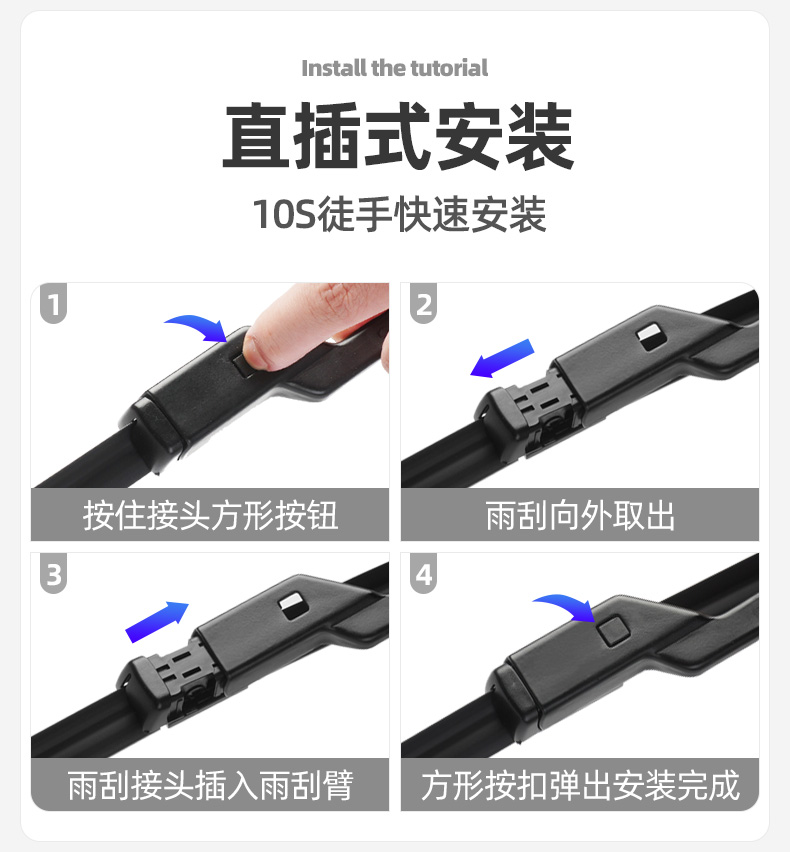 Install the tutorial

直插式安装

10S徒手快速安装

1

按住接头方形按钮

2

雨刮向外取出

3

雨刮接头插入雨刮臂

4

方形按扣弹出安装完成