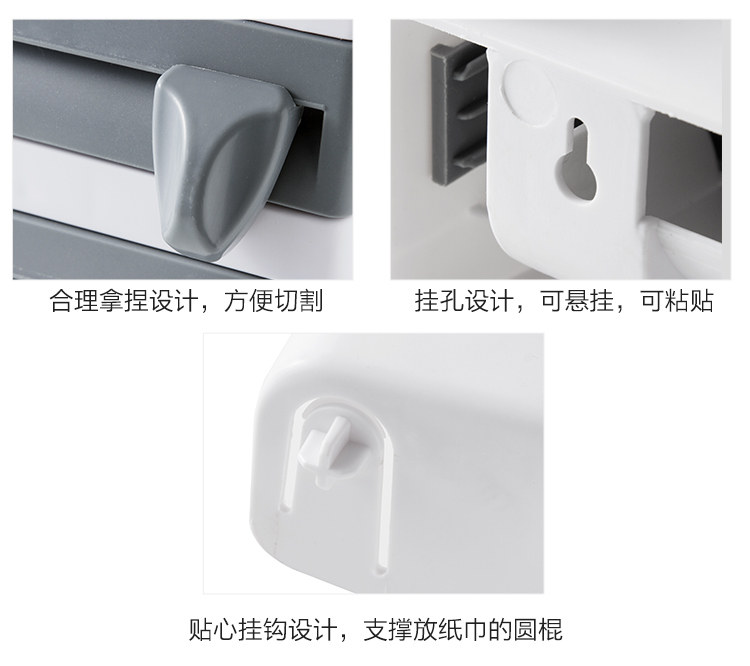 合理拿捏设计，方便切割

挂孔设计，可悬挂，可粘贴

贴心挂钩设计，支撑放纸巾的圆棍