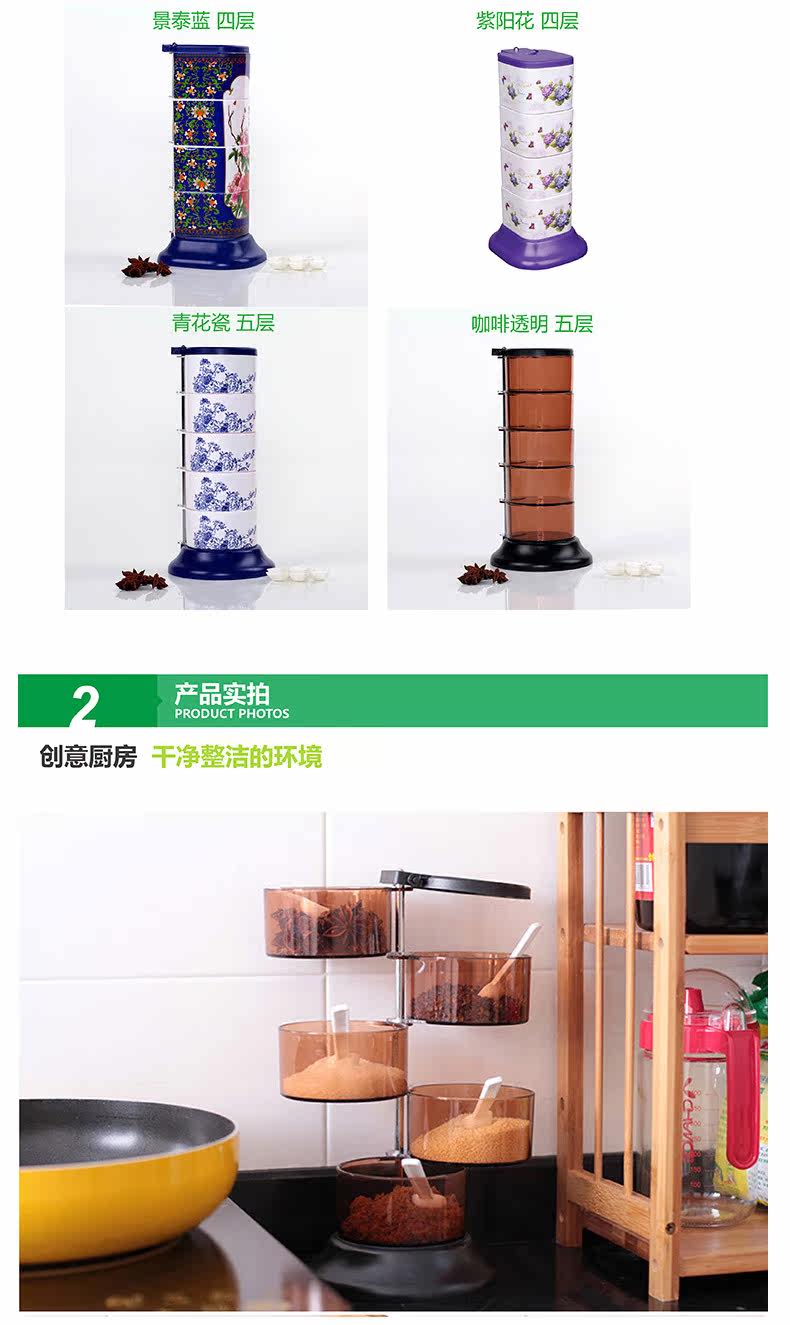 景泰蓝 四层

紫阳花 四层

青花瓷 五层

咖啡透明 五层

2

产品实拍
PRODUCT PHOTOS

创意厨房 干净整洁的环境