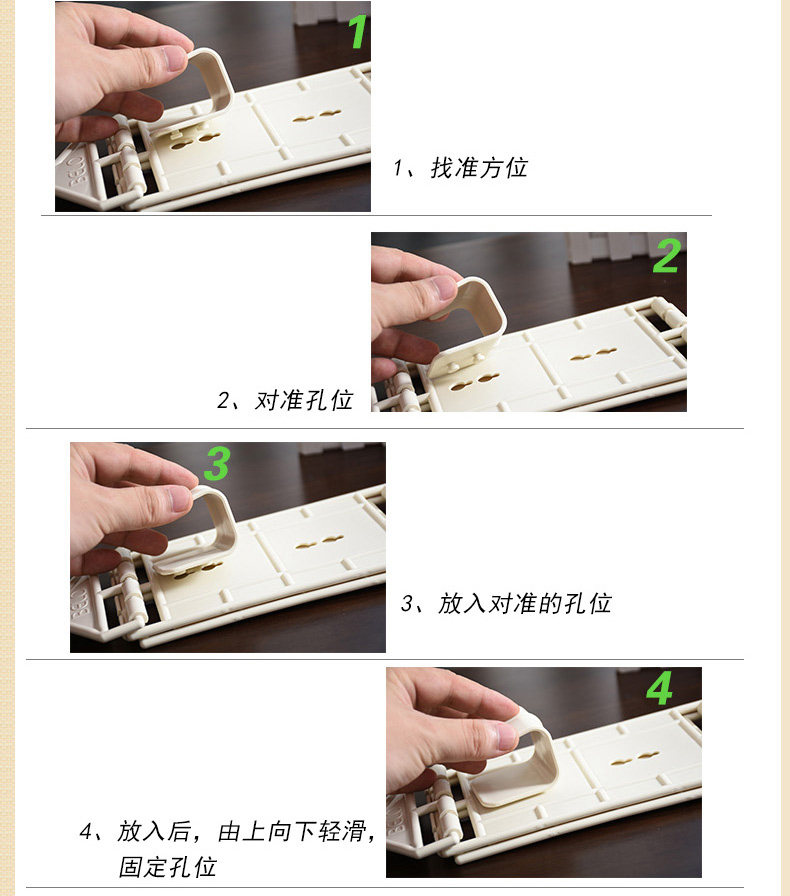 1

1、找准方位

2

2、对准孔位

3

3、放入对准的孔位

4

4、放入后，由上向下轻滑，固定孔位