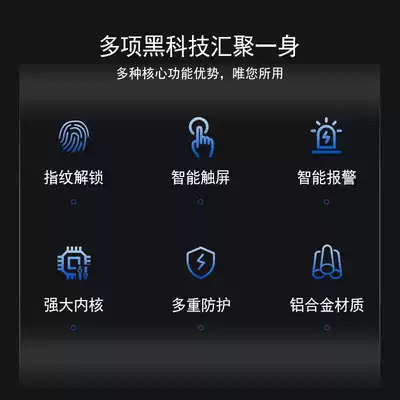 多项黑科技汇聚一身

多种核心功能优势，唯您所用

指纹解锁

智能触屏

智能报警

强大内核

多重防护

铝合金材质