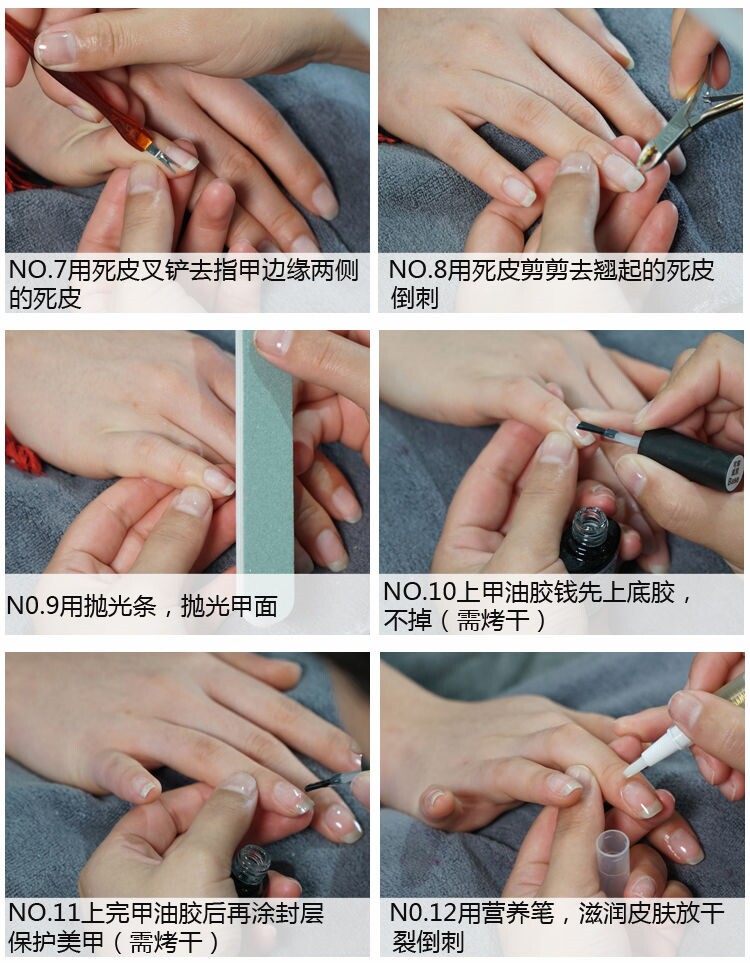 NO.7用死皮叉铲去指甲边缘两侧的死皮

NO.8用死皮剪剪去翘起的死皮倒刺

N0.9用抛光条，抛光甲面

NO.10上甲油胶钱先上底胶，不掉（需烤干）

NO.11上完甲油胶后再涂封层保护美甲（需烤干）

N0.12用营养笔，滋润皮肤放干裂倒刺