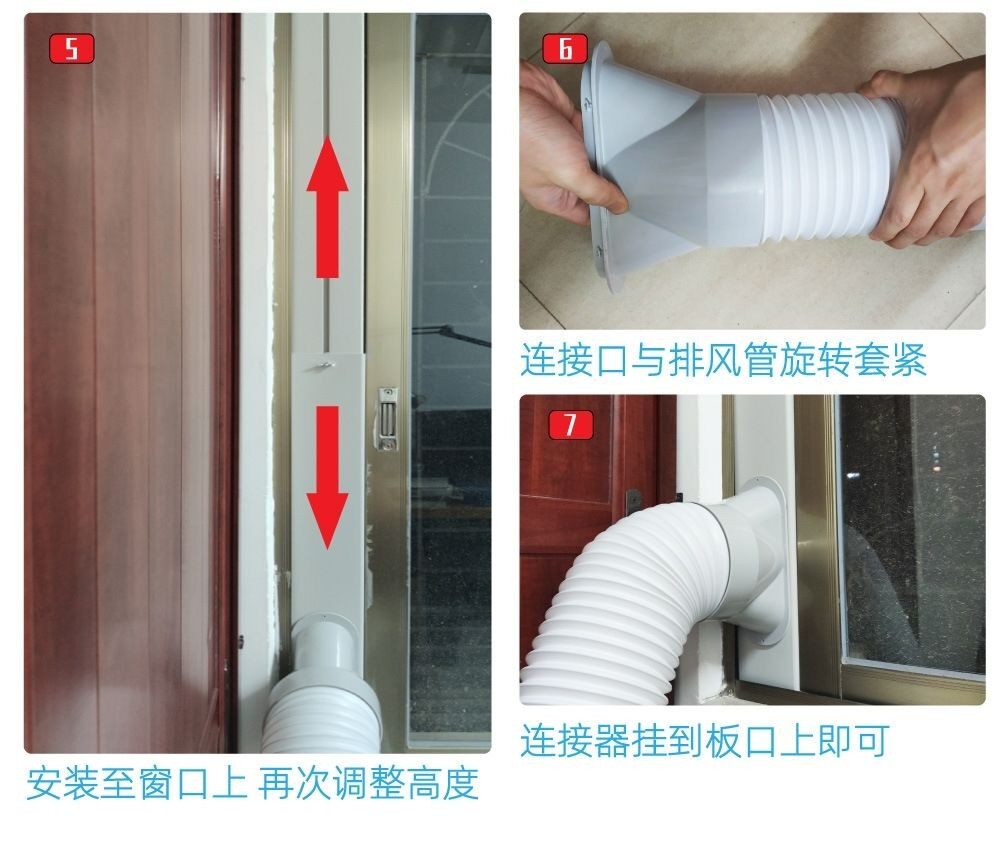 5

安装至窗口上 再次调整高度

6

连接口与排风管旋转套紧

7

连接器挂到板口上即可