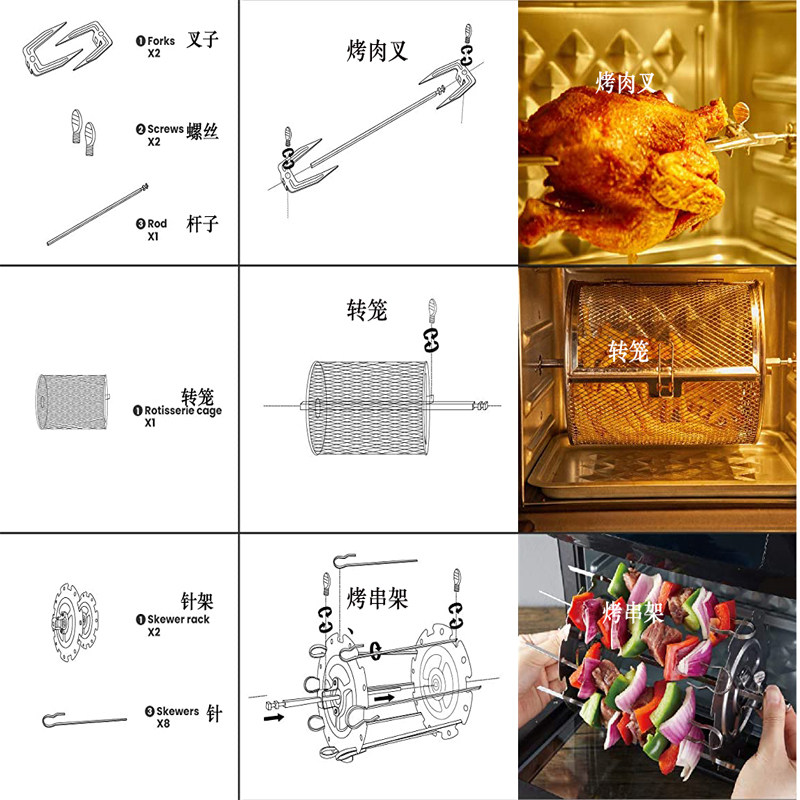 ❶ Forks X2 叉子

❷ Screws X2 螺丝

❸ Rod X1 杆子

烤肉叉

烤肉叉

转笼
❶ Rotisserie cage X1

转笼

转笼

针架
❶ Skewer rack X2

❸ Skewers X8 针

烤串架

烤串架