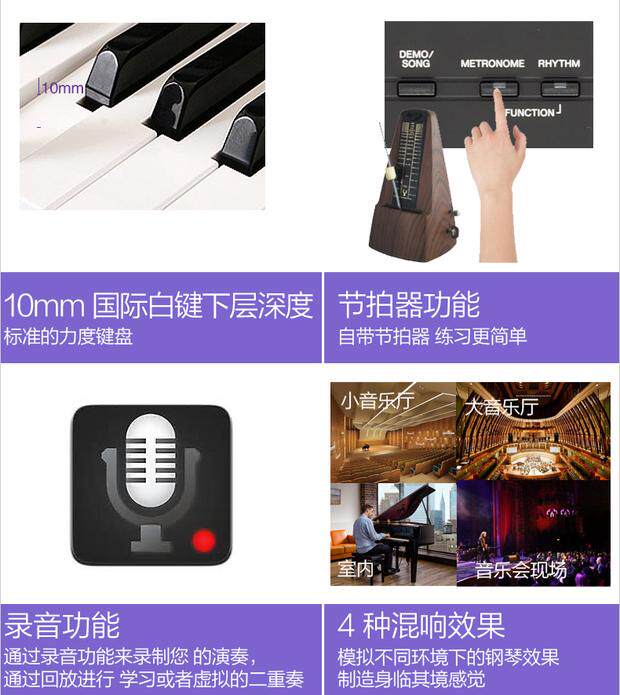 10mm

DEMO/
SONG

METRONOME

RHYTHM

FUNCTION

10mm 国际白键下层深度
标准的力度键盘

节拍器功能
自带节拍器 练习更简单

小音乐厅

大音乐厅

室内

音乐会现场

录音功能
通过录音功能来录制您 的演奏，通过回放进行 学习或者虚拟的二重奏

4 种混响效果
模拟不同环境下的钢琴效果
制造身临其境感觉