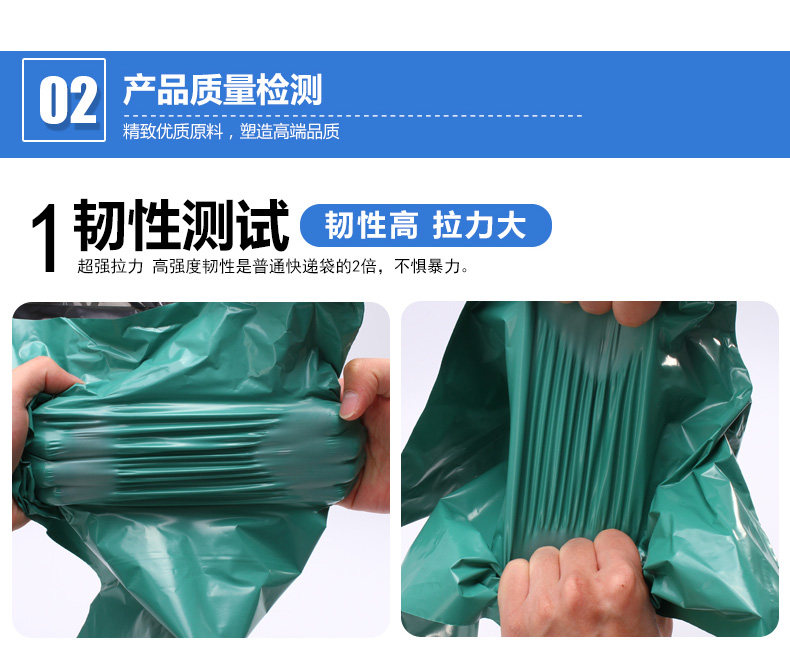 02 产品质量检测
精致优质原料，塑造高端品质

1 韧性测试 韧性高 拉力大
超强拉力 高强度韧性是普通快递袋的2倍，不惧暴力。