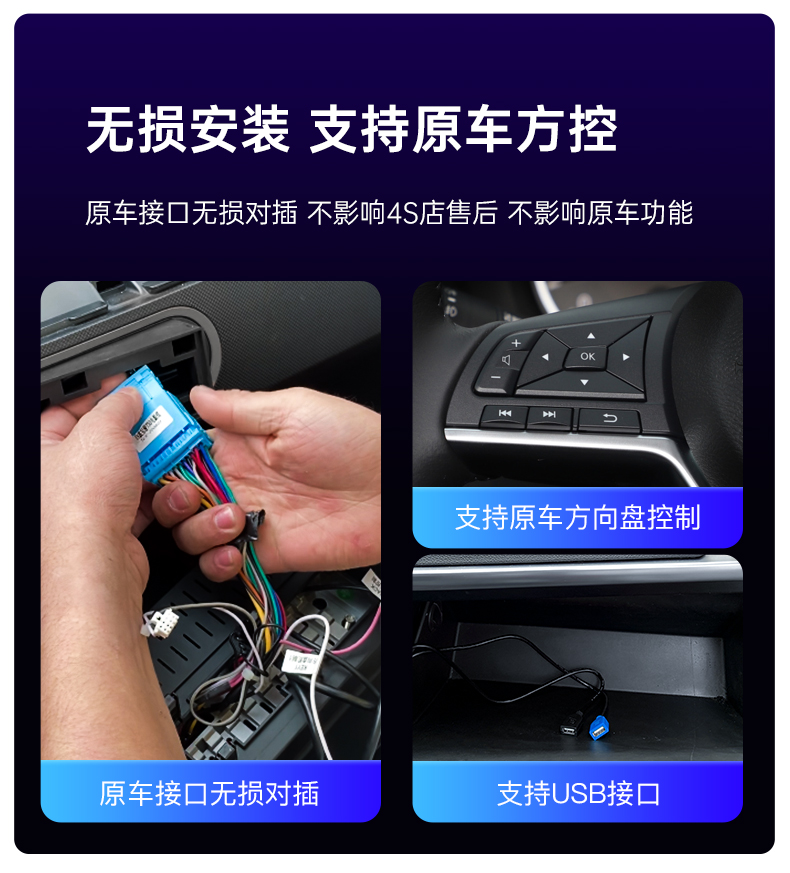 无损安装 支持原车方控

原车接口无损对插 不影响4S店售后 不影响原车功能

OK

支持原车方向盘控制

原车接口无损对插

支持USB接口