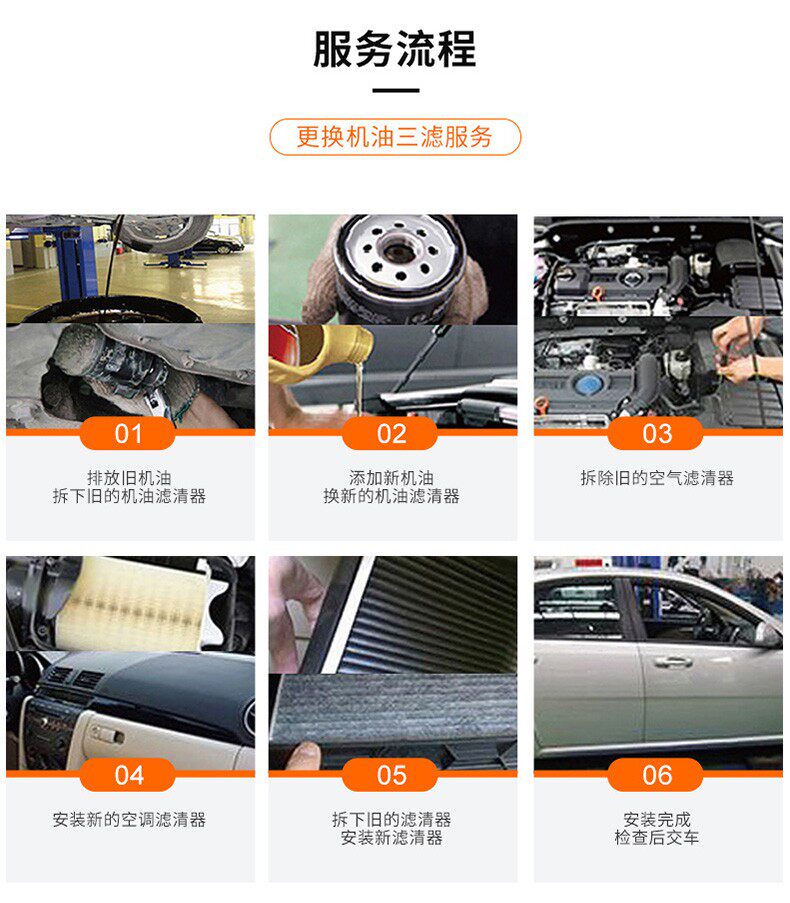 服务流程

更换机油三滤服务

01
排放旧机油
拆下旧的机油滤清器

02
添加新机油
换新的机油滤清器

03
拆除旧的空气滤清器

04
安装新的空调滤清器

05
拆下旧的滤清器
安装新滤清器

06
安装完成
检查后交车