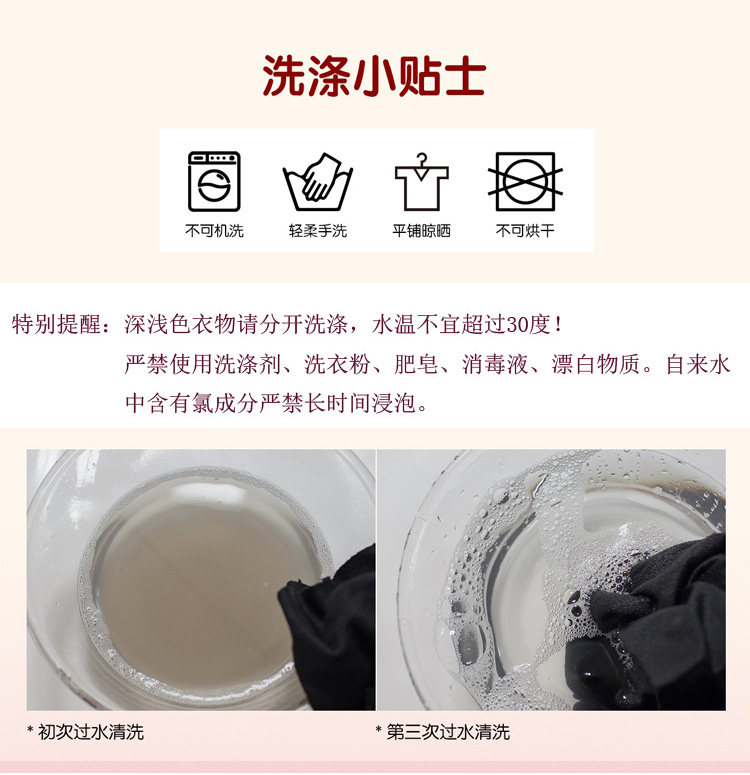 洗涤小贴士

不可机洗

轻柔手洗

平铺晾晒

不可烘干

特别提醒：深浅色衣物请分开洗涤，水温不宜超过30度！
严禁使用洗涤剂、洗衣粉、肥皂、消毒液、漂白物质。自来水中含有氯成分严禁长时间浸泡。

* 初次过水清洗

* 第三次过水清洗