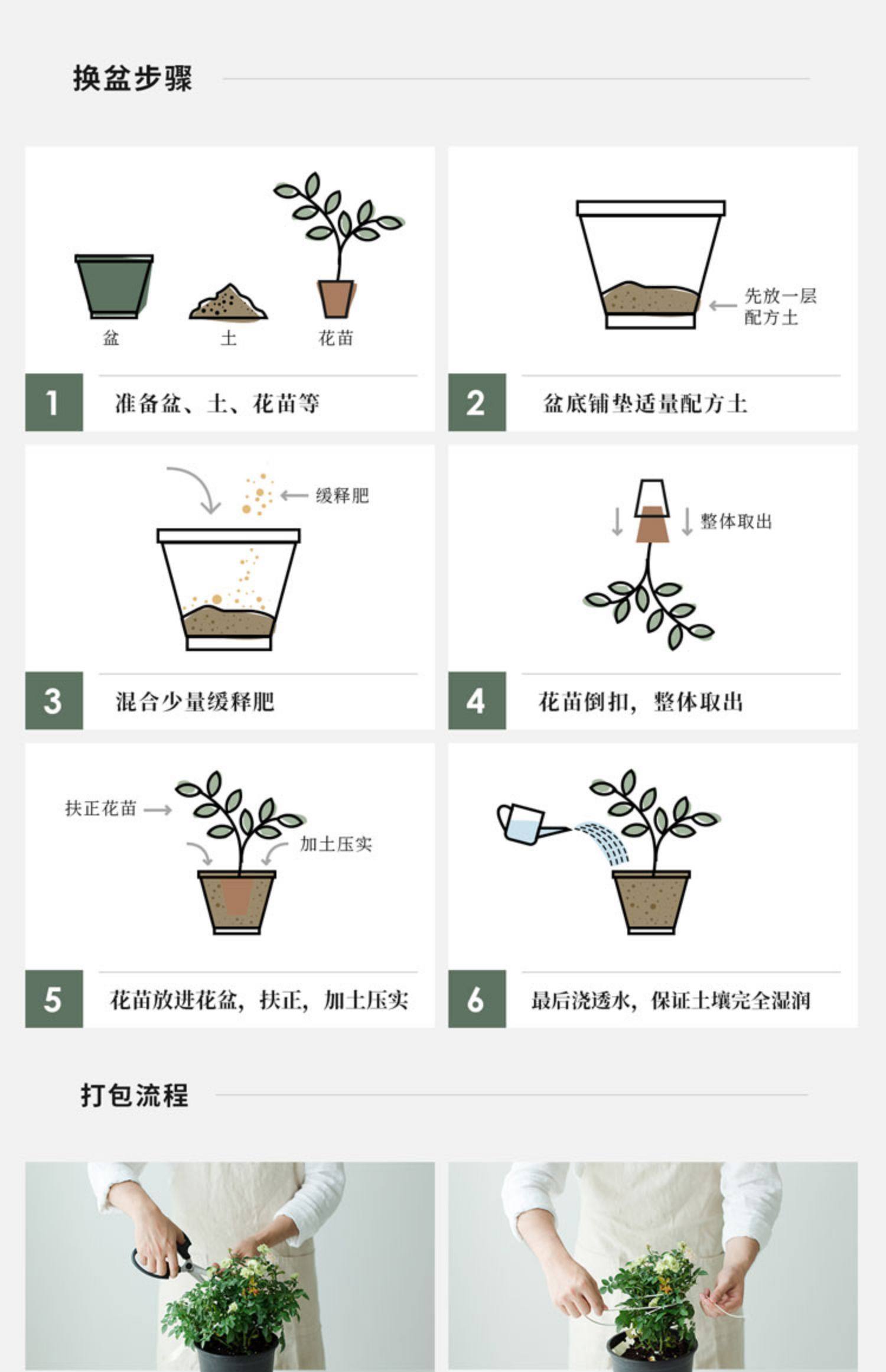 换盆步骤

盆
土
花苗

1 准备盆、土、花苗等

先放一层配方土

2 盆底铺垫适量配方土

缓释肥

3 混合少量缓释肥

整体取出

4 花苗倒扣，整体取出

扶正花苗
加土压实

5 花苗放进花盆，扶正，加土压实

6 最后浇透水，保证土壤完全湿润

打包流程