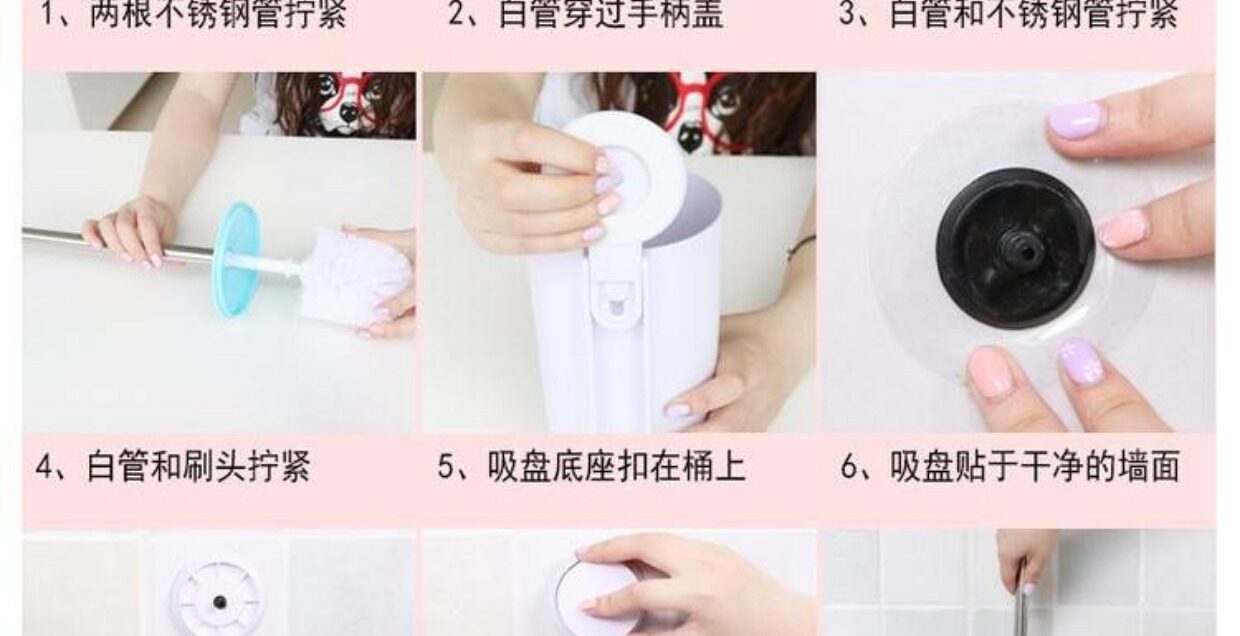 1、两根不锈钢管拧紧

2、白管穿过手柄盖

3、白管和不锈钢管拧紧

4、白管和刷头拧紧

5、吸盘底座扣在桶上

6、吸盘贴于干净的墙面