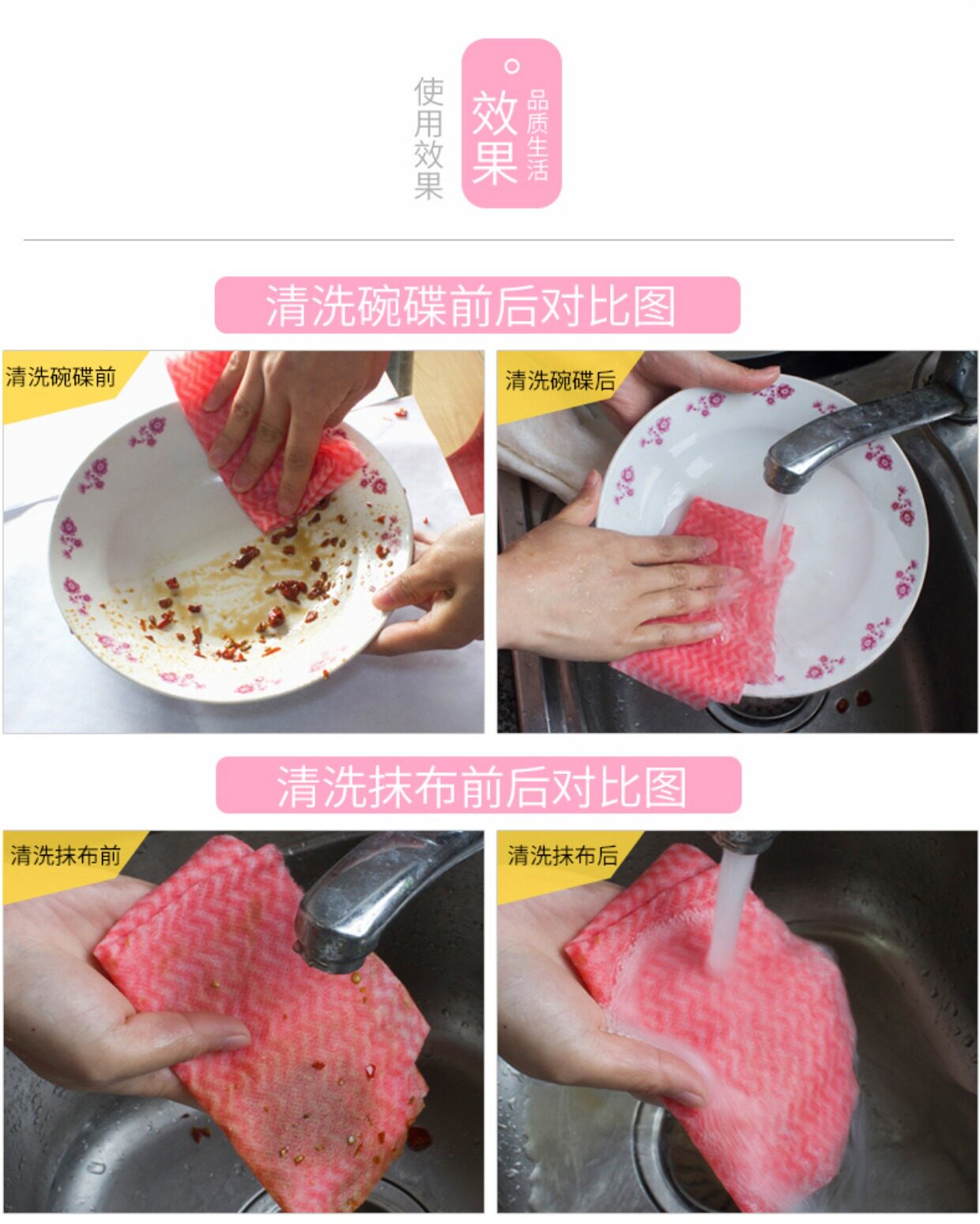 使用效果

效果

品质生活

清洗碗碟前后对比图

清洗碗碟前

清洗碗碟后

清洗抹布前后对比图

清洗抹布前

清洗抹布后