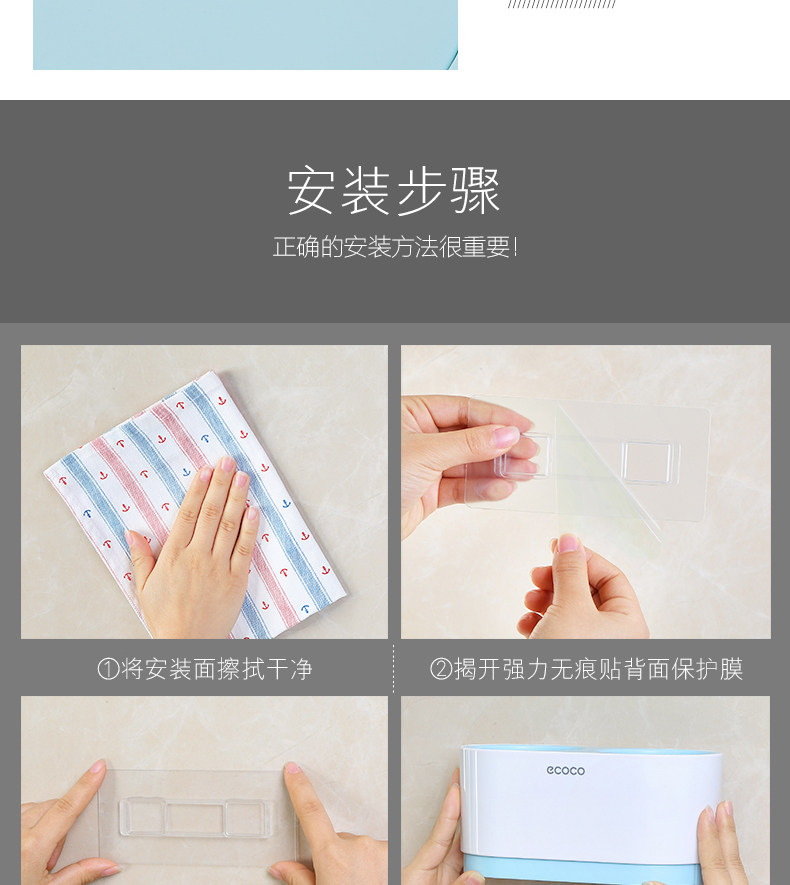 安装步骤

正确的安装方法很重要!

①将安装面擦拭干净

②揭开强力无痕贴背面保护膜

ecoco