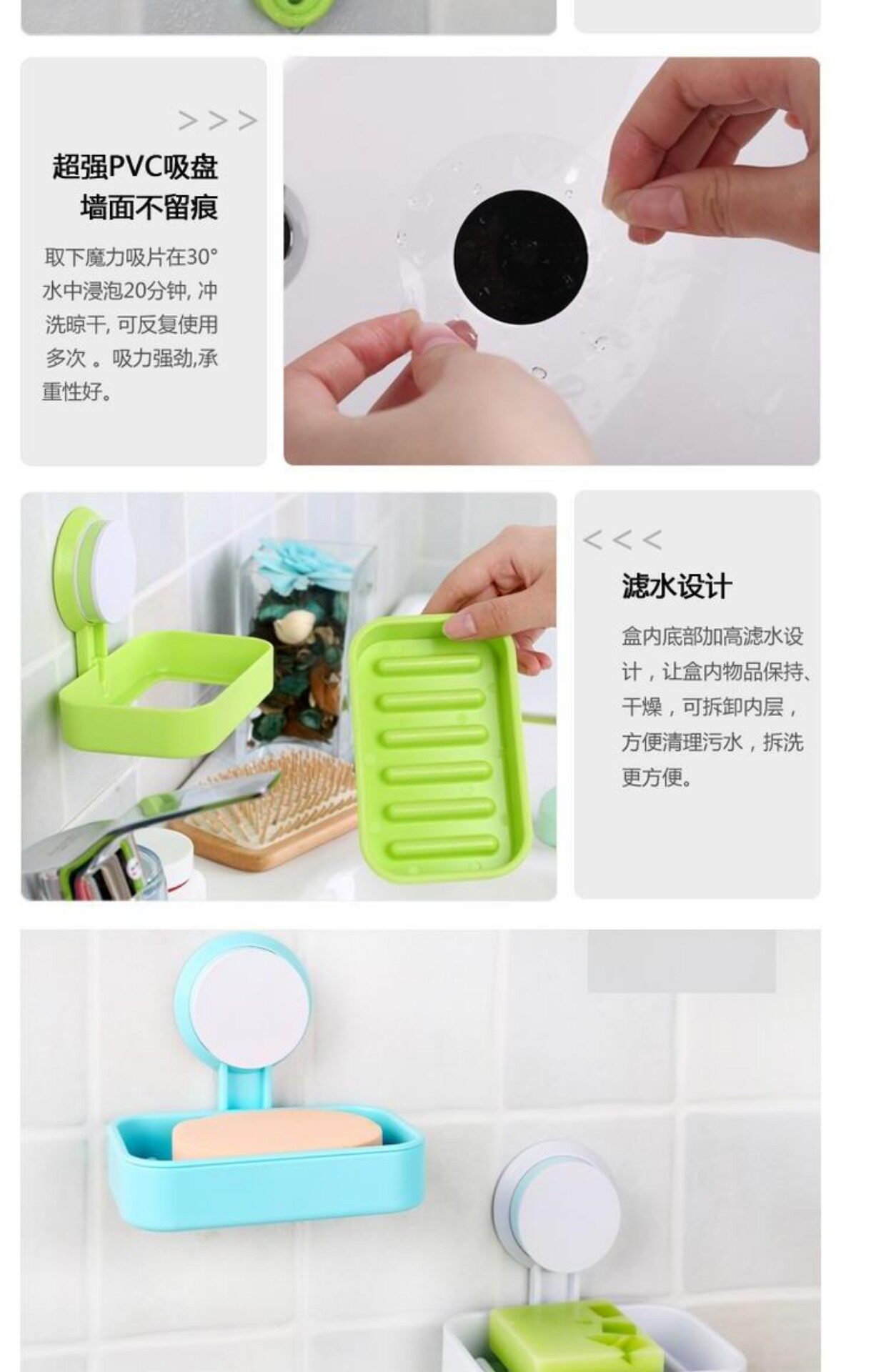 >>>

超强PVC吸盘
墙面不留痕

取下魔力吸片在30°水中浸泡20分钟, 冲洗晾干, 可反复使用多次 。吸力强劲,承重性好。

<<<

滤水设计

盒内底部加高滤水设计，让盒内物品保持、干燥，可拆卸内层，方便清理污水，拆洗更方便。