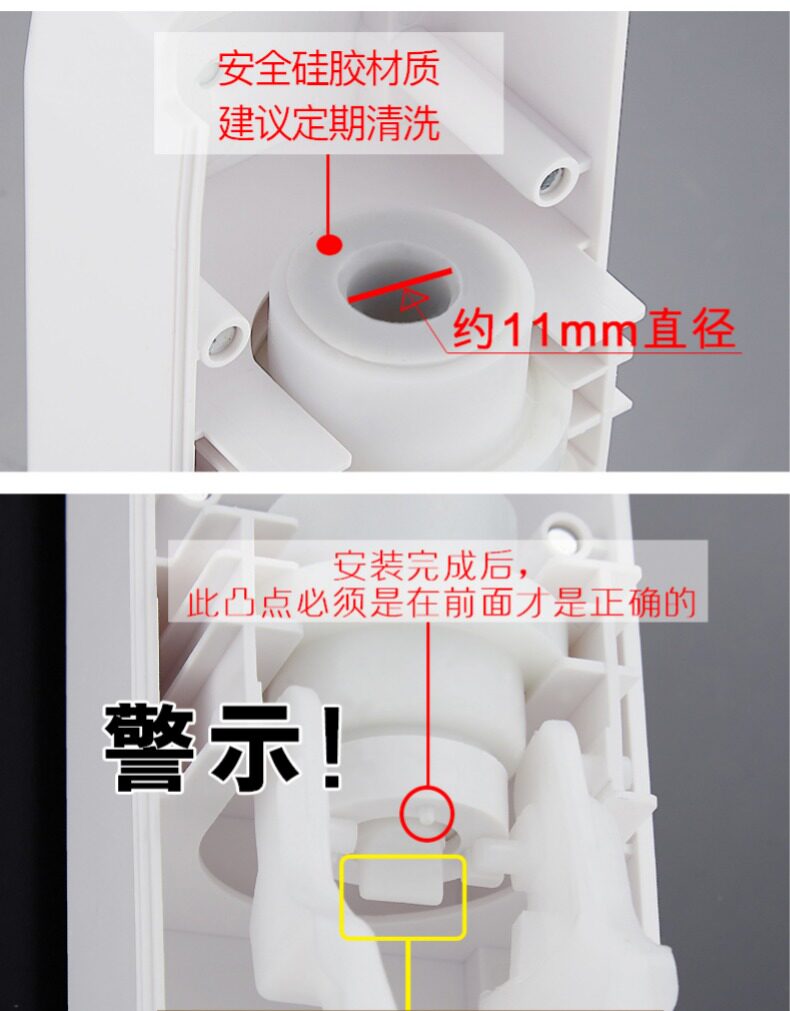 安全硅胶材质
建议定期清洗

约11mm直径

安装完成后，
此凸点必须是在前面才是正确的

警示！