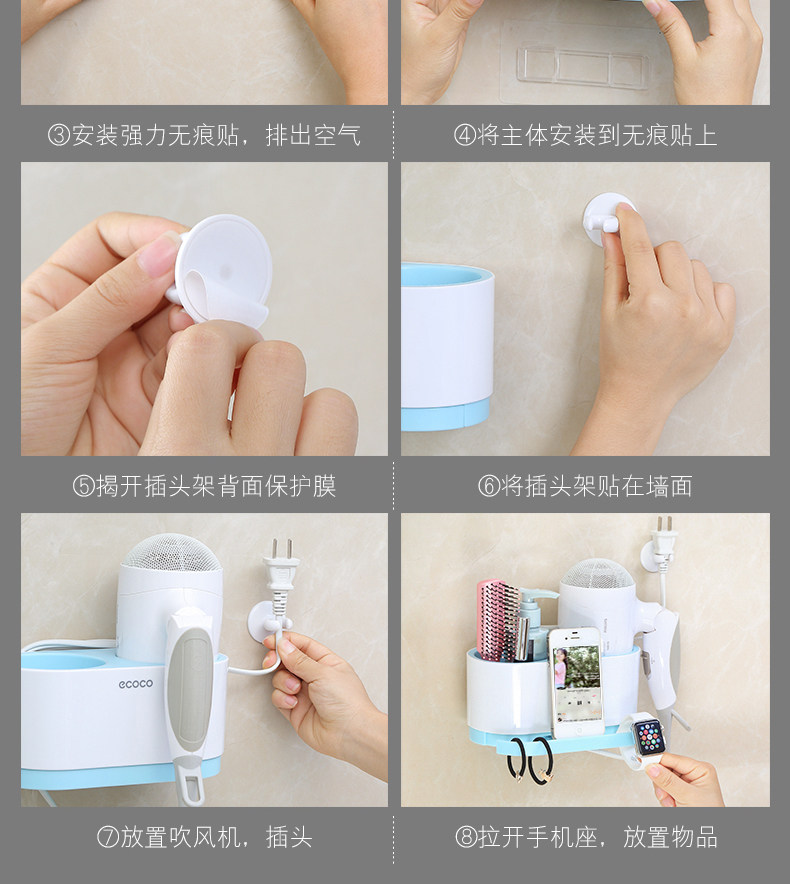 ③安装强力无痕贴，排出空气

④将主体安装到无痕贴上

⑤揭开插头架背面保护膜

⑥将插头架贴在墙面

ecoco

⑦放置吹风机，插头

⑧拉开手机座，放置物品