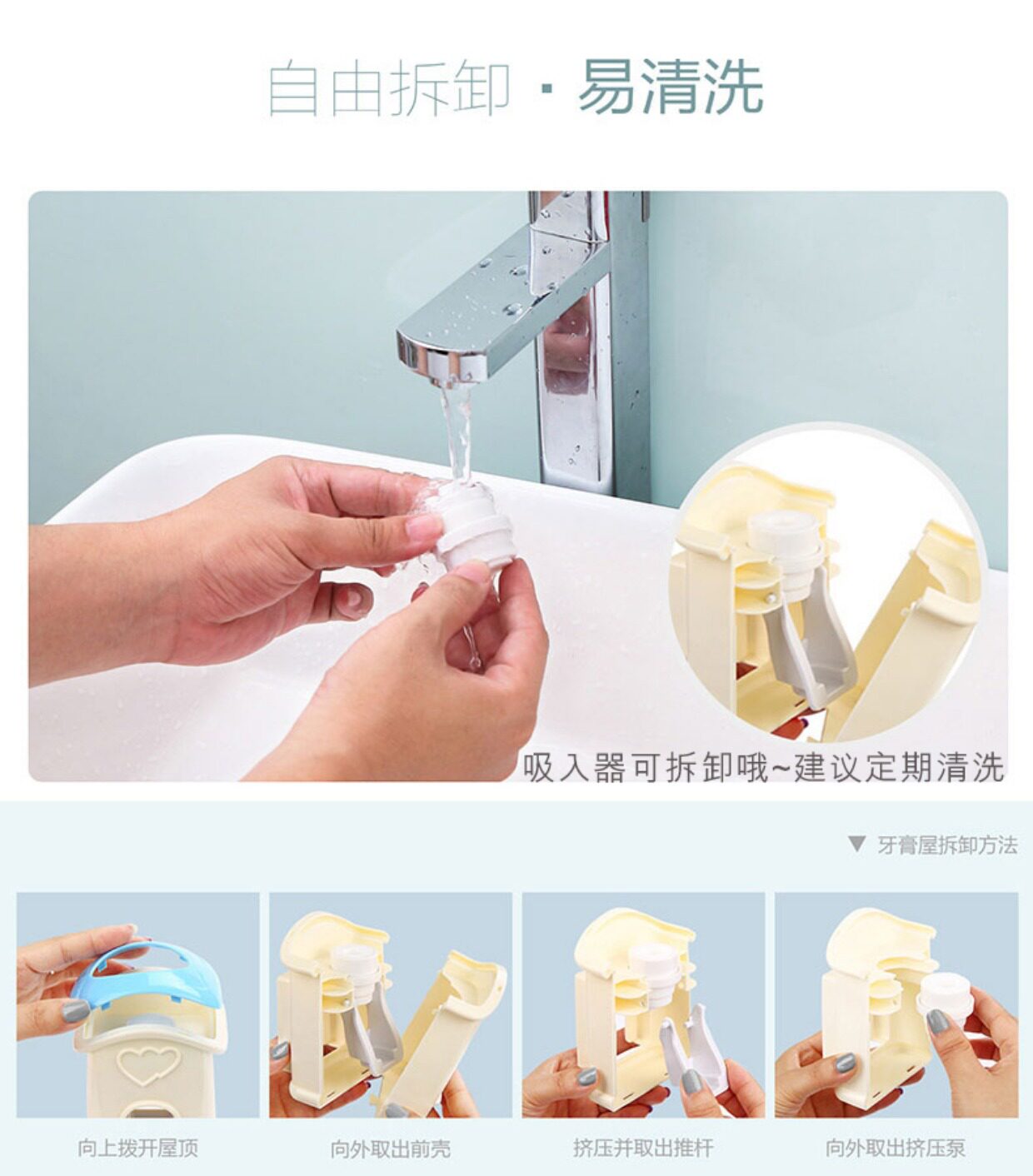 自由拆卸 · 易清洗

吸入器可拆卸哦~建议定期清洗

▼ 牙膏屋拆卸方法

向上拨开屋顶

向外取出前壳

挤压并取出推杆

向外取出挤压泵