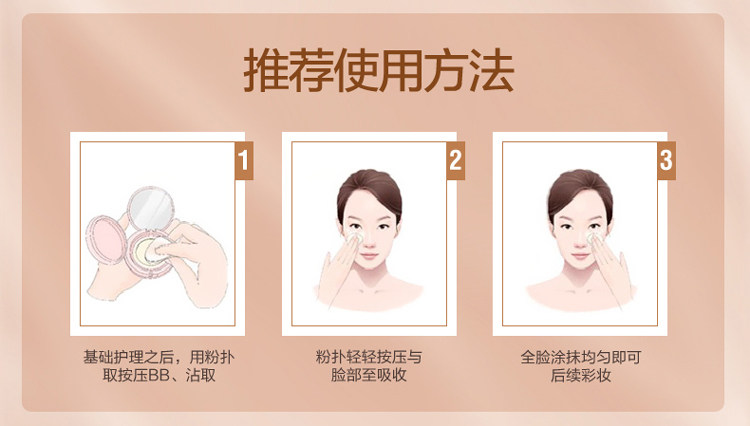 推荐使用方法

1

基础护理之后，用粉扑取按压BB、沾取

2

粉扑轻轻按压与脸部至吸收

3

全脸涂抹均匀即可后续彩妆