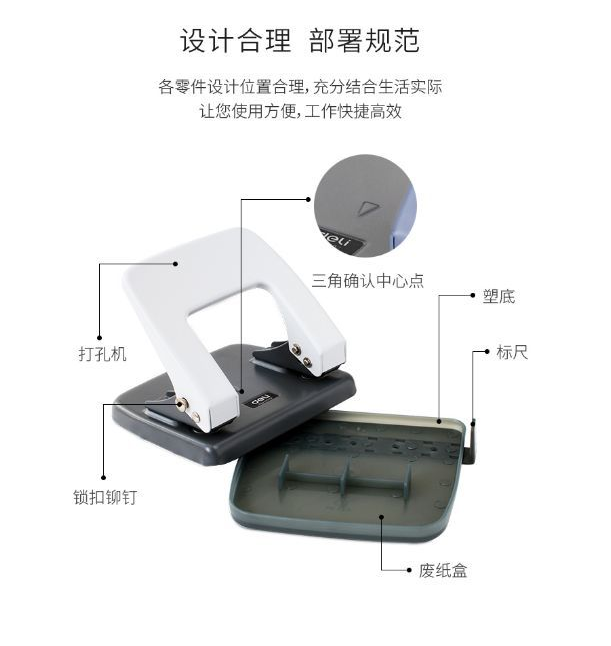 设计合理 部署规范

各零件设计位置合理，充分结合生活实际
让您使用方便，工作快捷高效

deli

三角确认中心点

塑底

标尺

打孔机

deli

锁扣铆钉

废纸盒