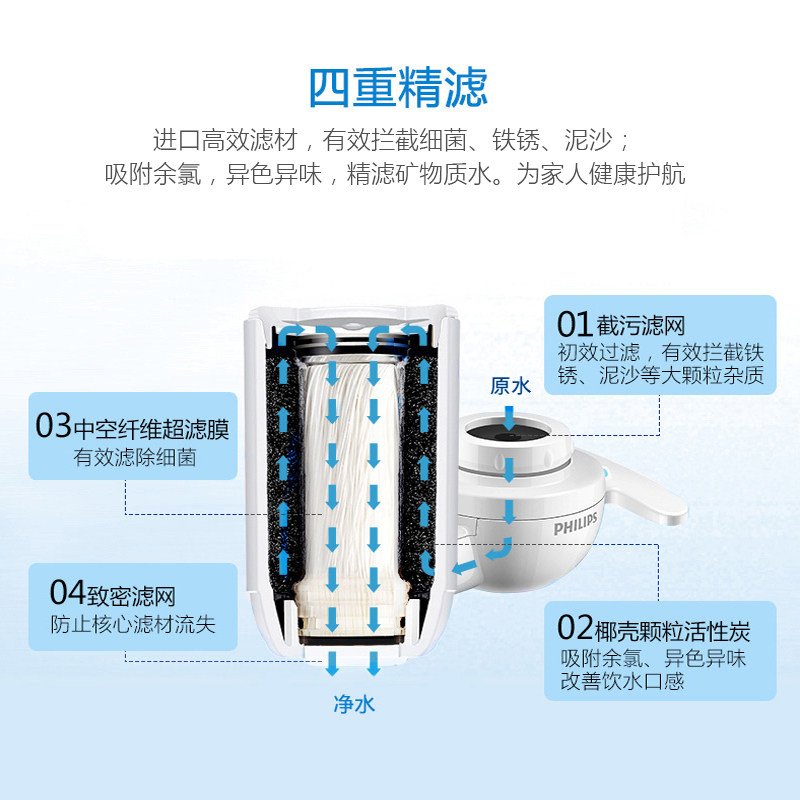 四重精滤

进口高效滤材，有效拦截细菌、铁锈、泥沙；
吸附余氯，异色异味，精滤矿物质水。为家人健康护航

01截污滤网
初效过滤，有效拦截铁锈、泥沙等大颗粒杂质

原水

03中空纤维超滤膜
有效滤除细菌

PHILIPS

04致密滤网
防止核心滤材流失

02椰壳颗粒活性炭
吸附余氯、异色异味
改善饮水口感

净水