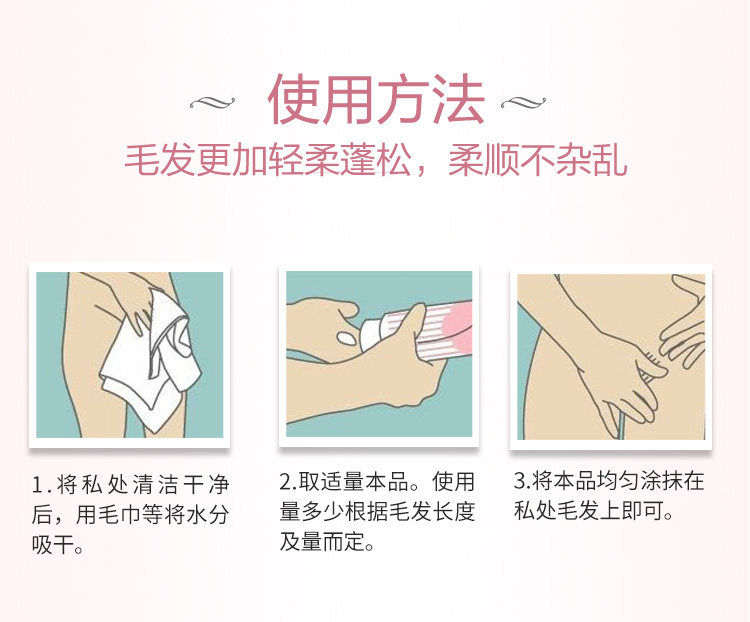 使用方法

毛发更加轻柔蓬松，柔顺不杂乱

1.将私处清洁干净后，用毛巾等将水分吸干。

2.取适量本品。使用量多少根据毛发长度及量而定。

3.将本品均匀涂抹在私处毛发上即可。