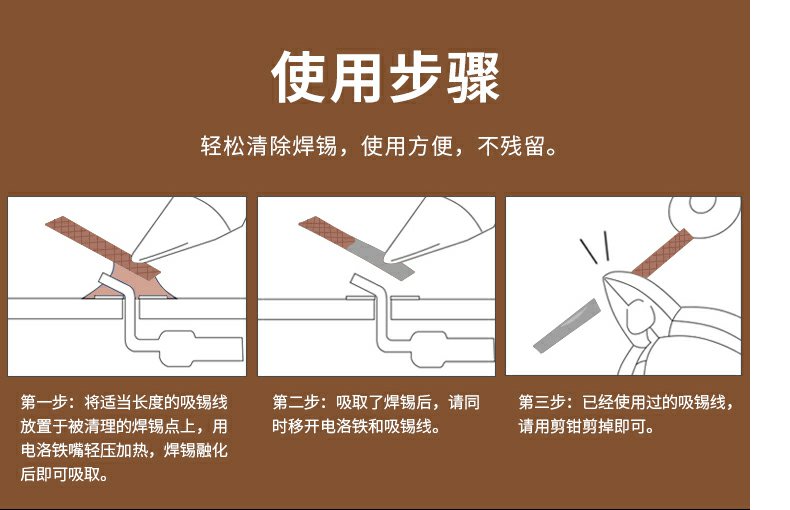 使用步骤

轻松清除焊锡，使用方便，不残留。

第一步：将适当长度的吸锡线放置于被清理的焊锡点上，用电洛铁嘴轻压加热，焊锡融化后即可吸取。

第二步：吸取了焊锡后，请同时移开电洛铁和吸锡线。

第三步：已经使用过的吸锡线，请用剪钳剪掉即可。