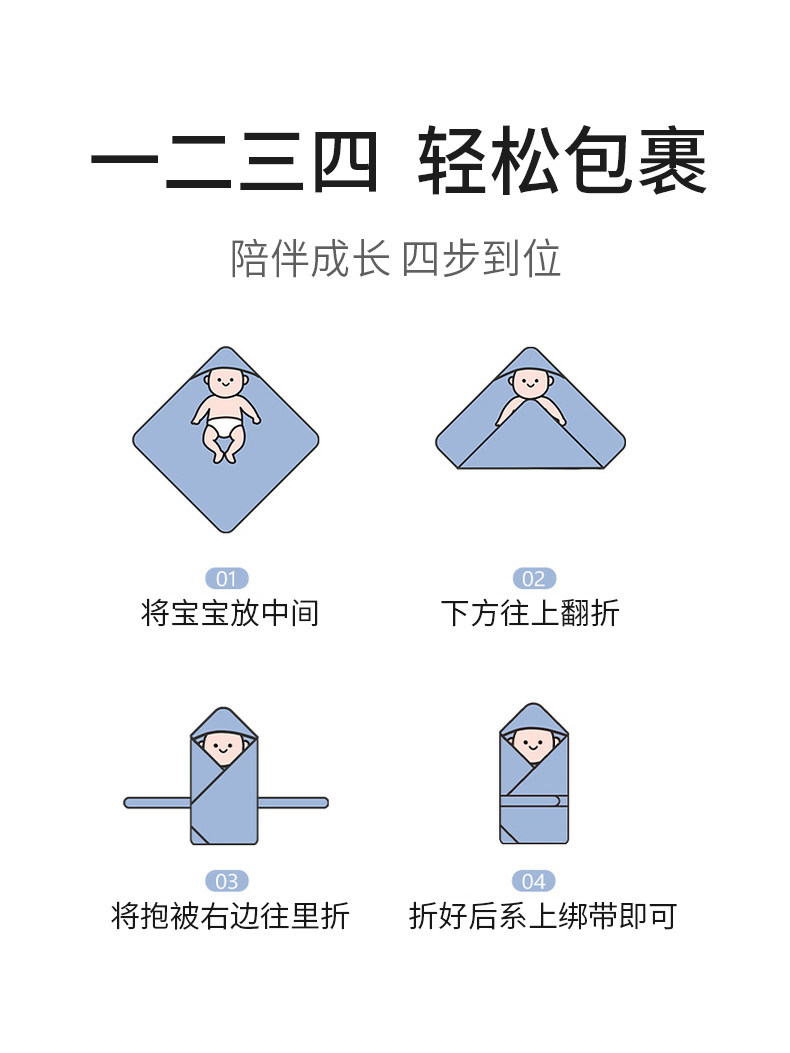 一二三四 轻松包裹

陪伴成长 四步到位

01
将宝宝放中间

02
下方往上翻折

03
将抱被右边往里折

04
折好后系上绑带即可