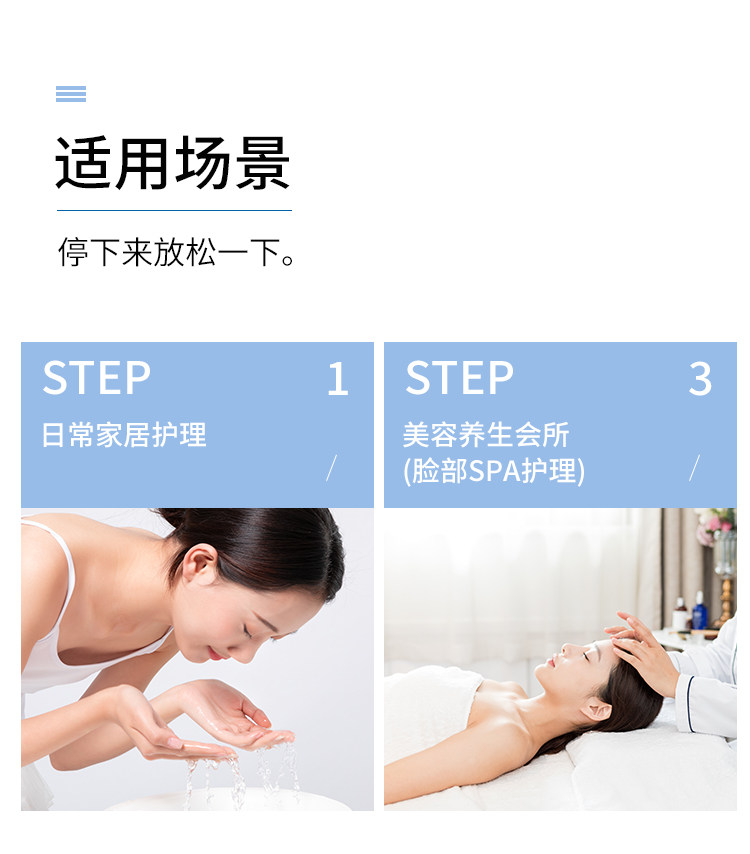 适用场景

停下来放松一下。

STEP 1
日常家居护理
/

STEP 3
美容养生会所
(脸部SPA护理)
/