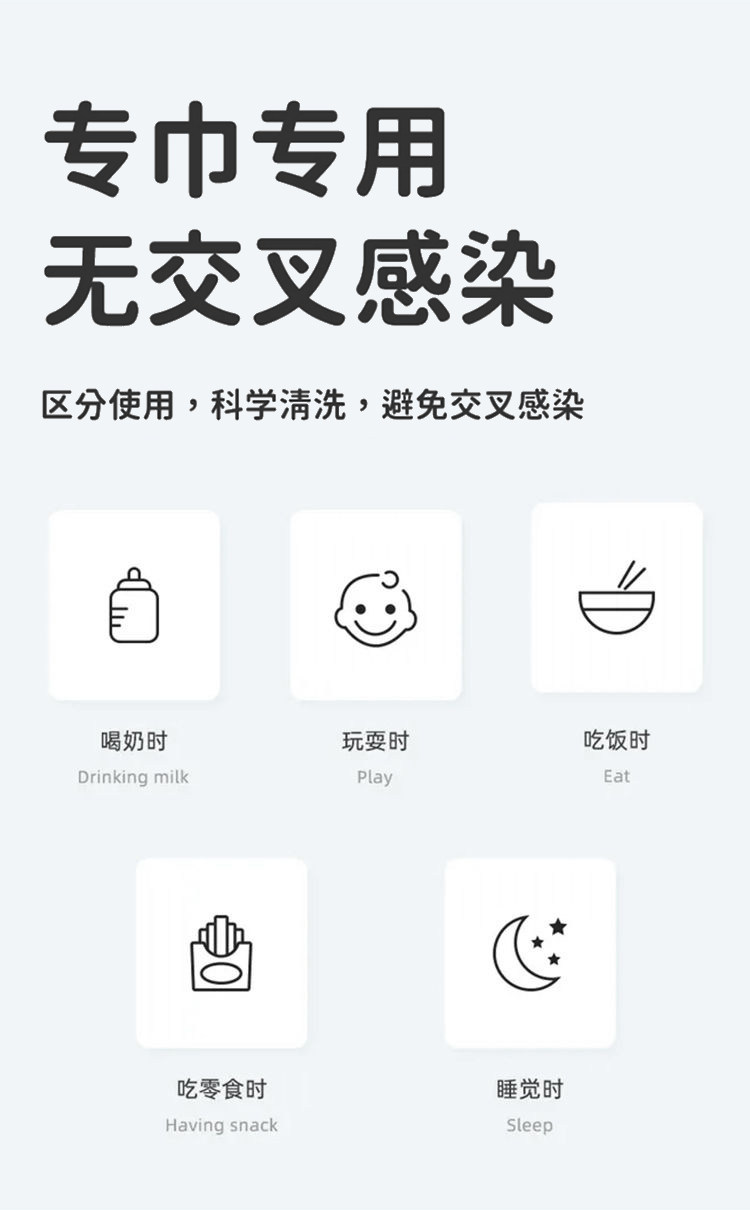 专巾专用
无交叉感染

区分使用，科学清洗，避免交叉感染

喝奶时
Drinking milk

玩耍时
Play

吃饭时
Eat

吃零食时
Having snack

睡觉时
Sleep