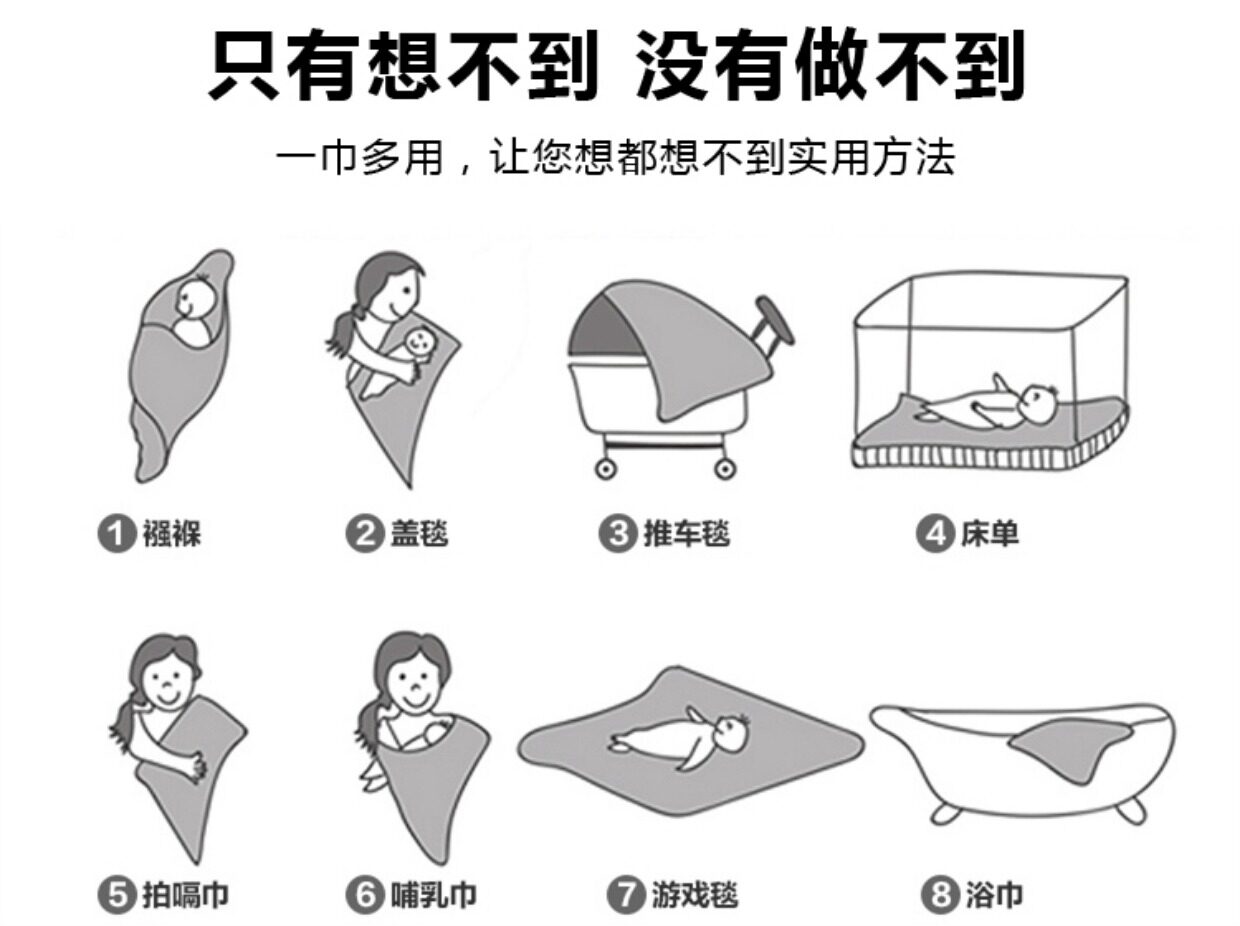 只有想不到 没有做不到

一巾多用，让您想都想不到实用方法

1 襁褓
2 盖毯
3 推车毯
4 床单
5 拍嗝巾
6 哺乳巾
7 游戏毯
8 浴巾