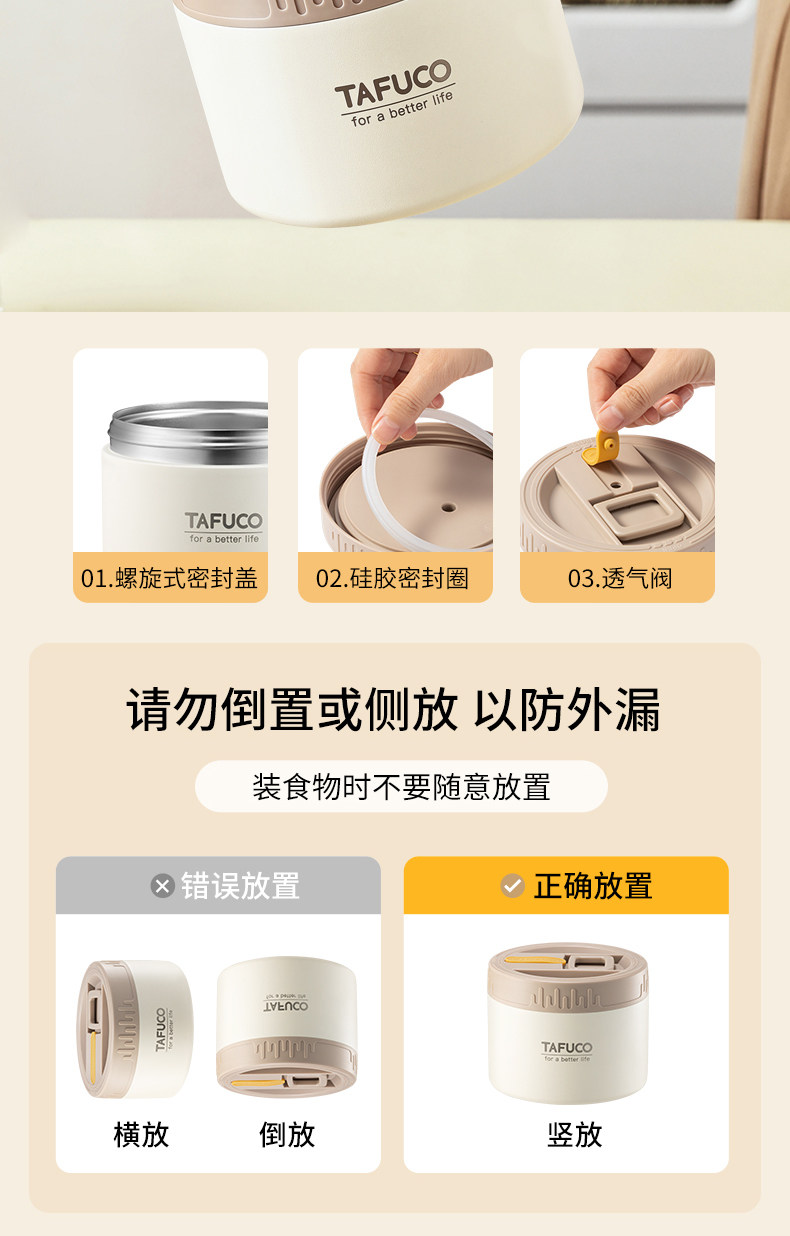 TAFUCO
for a better life

TAFUCO
for a better life

01.螺旋式密封盖

02.硅胶密封圈

03.透气阀

请勿倒置或侧放 以防外漏

装食物时不要随意放置

错误放置

TAFUCO
for a better life

TAFUCO
for a better life

横放

倒放

正确放置

TAFUCO
for a better life

竖放