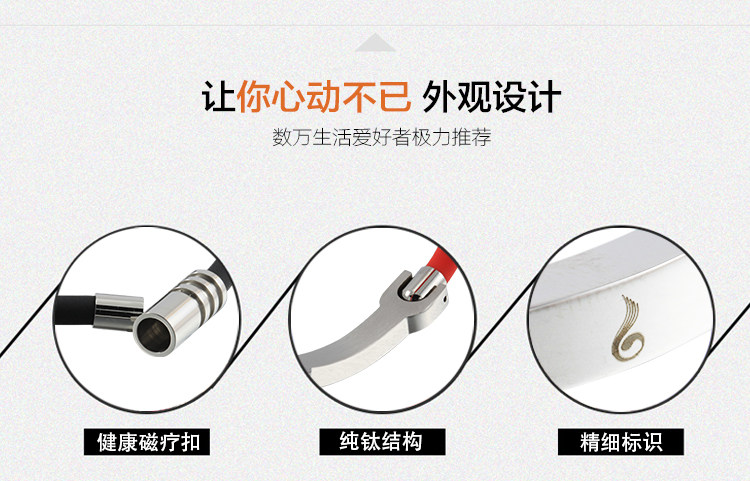 让你心动不已 外观设计

数万生活爱好者极力推荐

健康磁疗扣

纯钛结构

精细标识