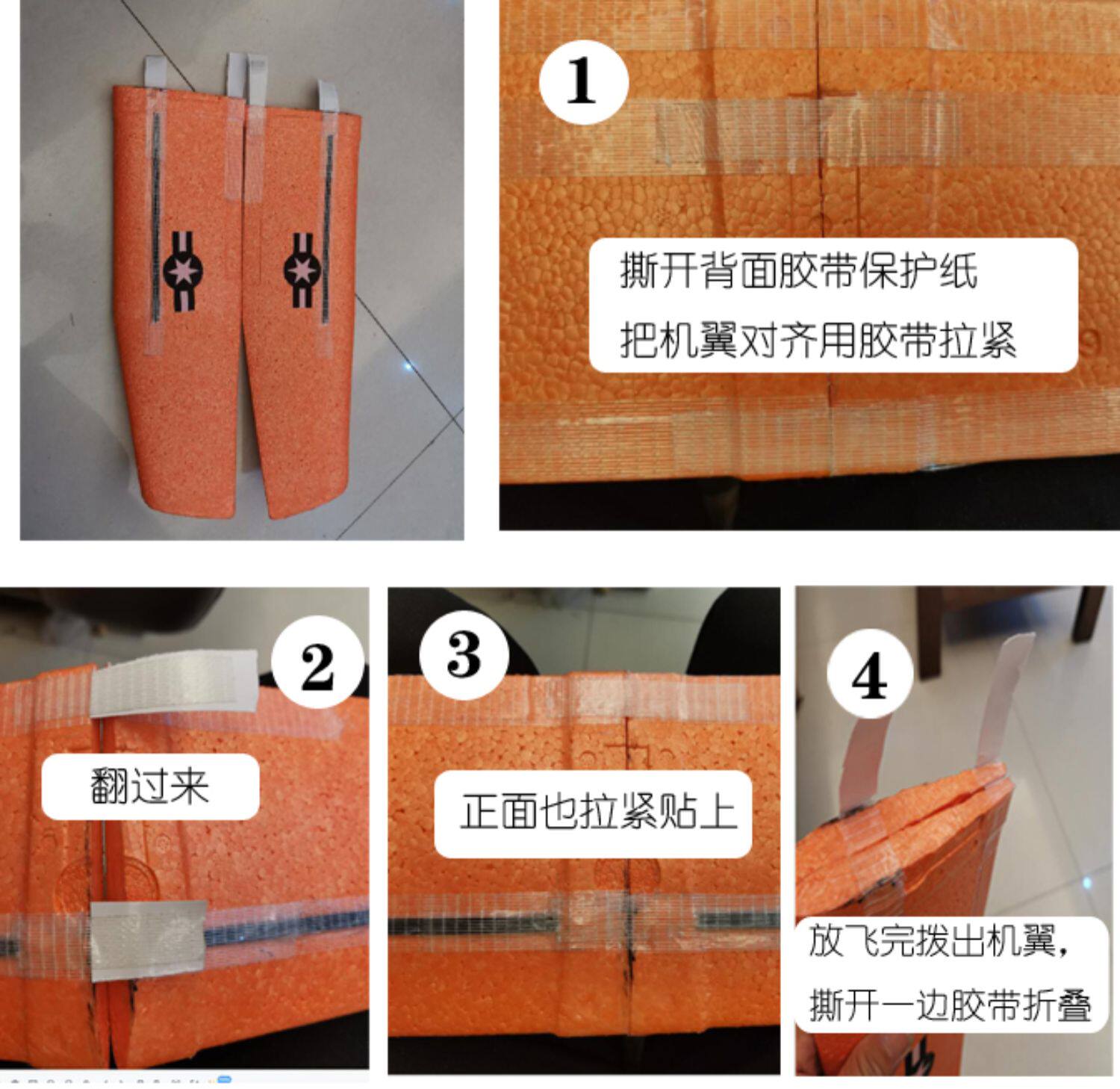 1

撕开背面胶带保护纸

把机翼对齐用胶带拉紧

2

翻过来

3

正面也拉紧贴上

4

放飞完拨出机翼，

撕开一边胶带折叠