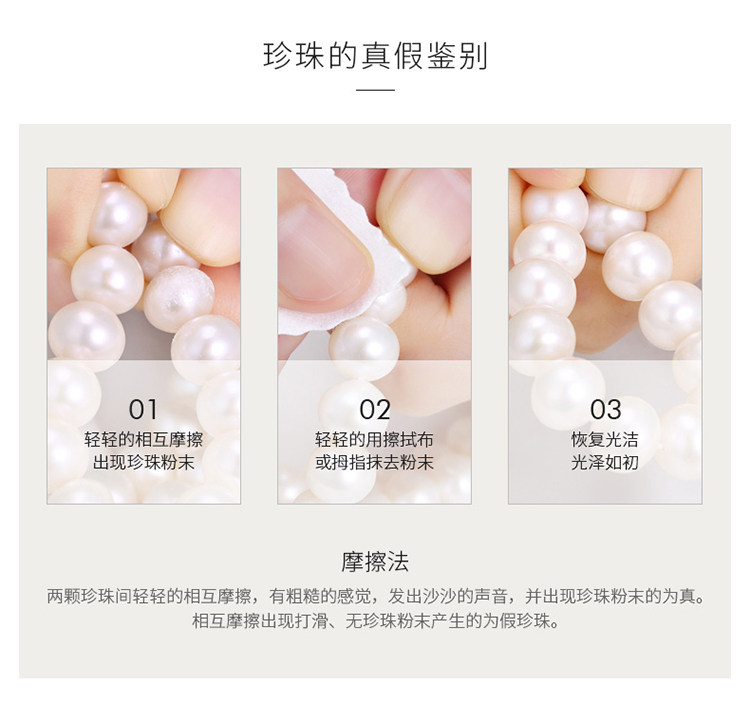 珍珠的真假鉴别

01
轻轻的相互摩擦
出现珍珠粉末

02
轻轻的用擦拭布
或拇指抹去粉末

03
恢复光洁
光泽如初

摩擦法

两颗珍珠间轻轻的相互摩擦，有粗糙的感觉，发出沙沙的声音，并出现珍珠粉末的为真。
相互摩擦出现打滑、无珍珠粉末产生的为假珍珠。