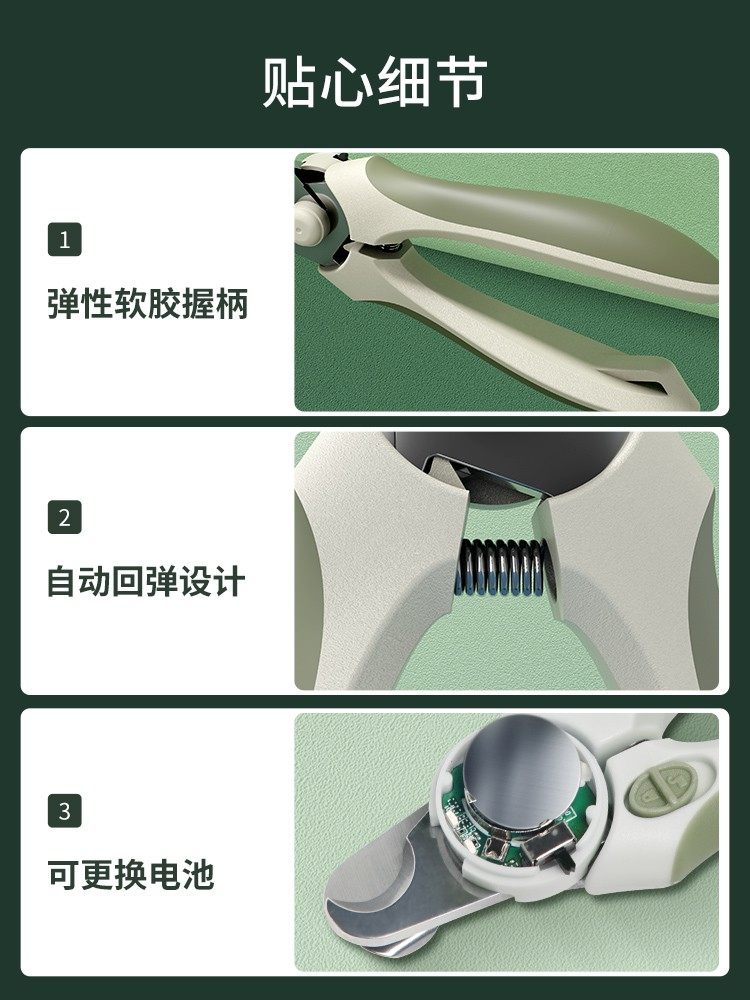 贴心细节

1

弹性软胶握柄

2

自动回弹设计

3

可更换电池