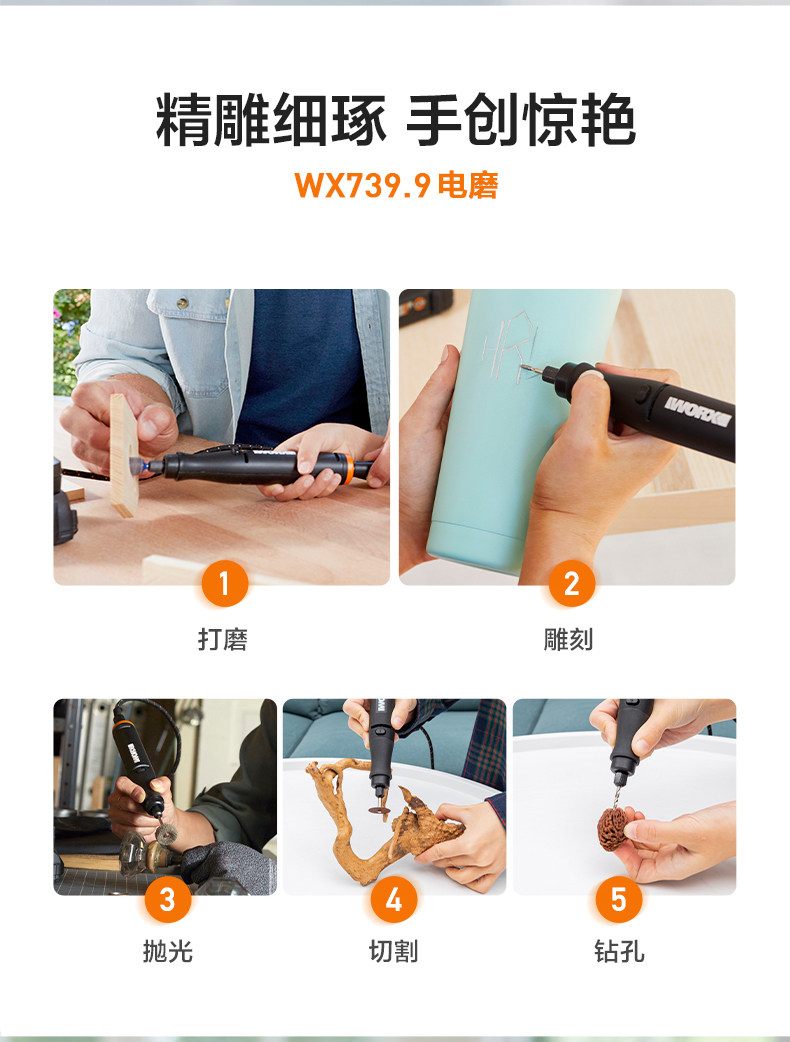 精雕细琢 手创惊艳

WX739.9电磨

1

打磨

2

雕刻

3

抛光

4

切割

5

钻孔