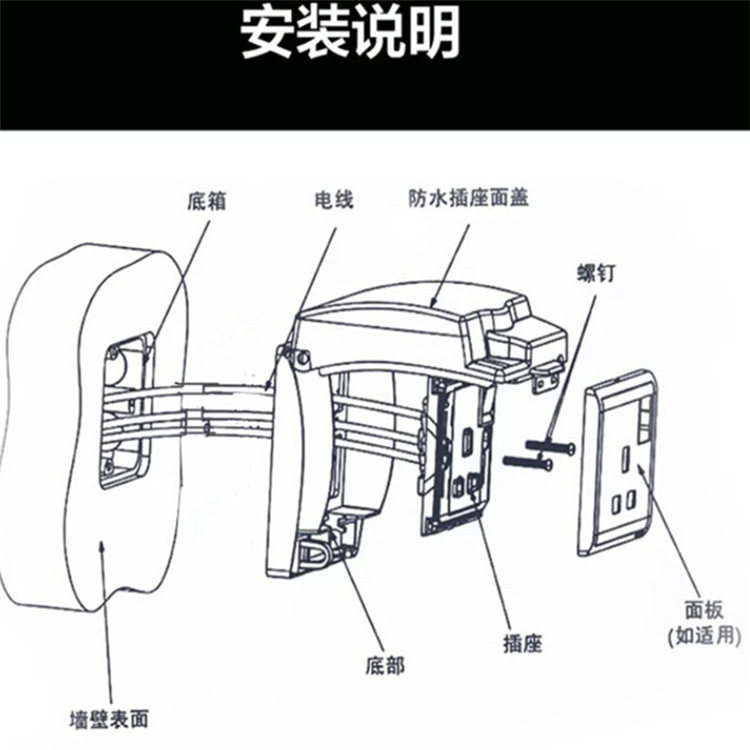 安装说明

底箱

电线

防水插座面盖

螺钉

面板
(如适用)

插座

底部

墙壁表面