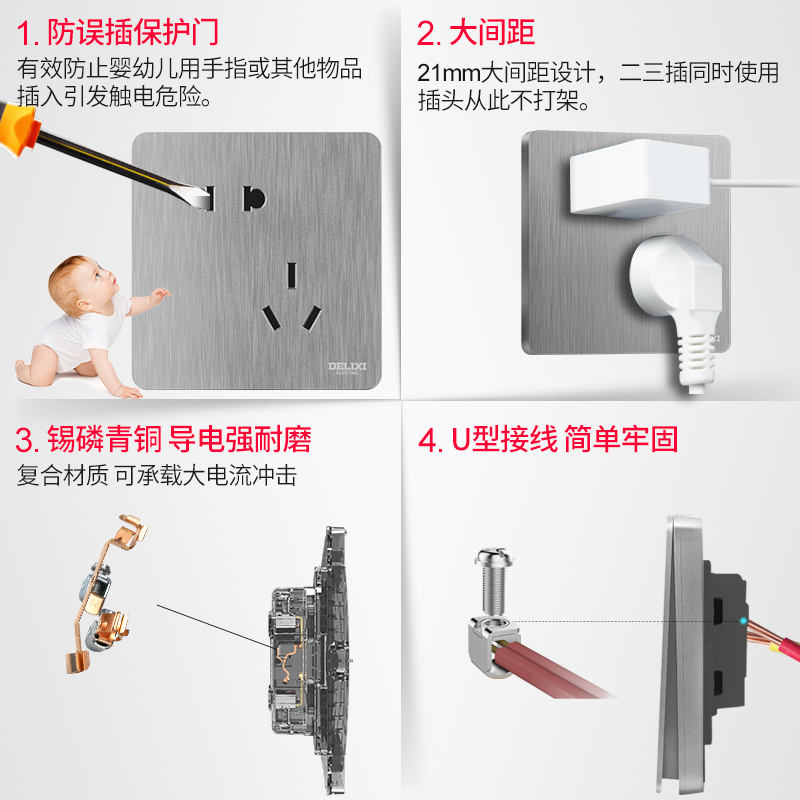 1. 防误插保护门

有效防止婴幼儿用手指或其他物品插入引发触电危险。

DELIXI
ELECTRIC

2. 大间距

21mm大间距设计，二三插同时使用插头从此不打架。

3. 锡磷青铜 导电强耐磨

复合材质 可承载大电流冲击

4. U型接线 简单牢固