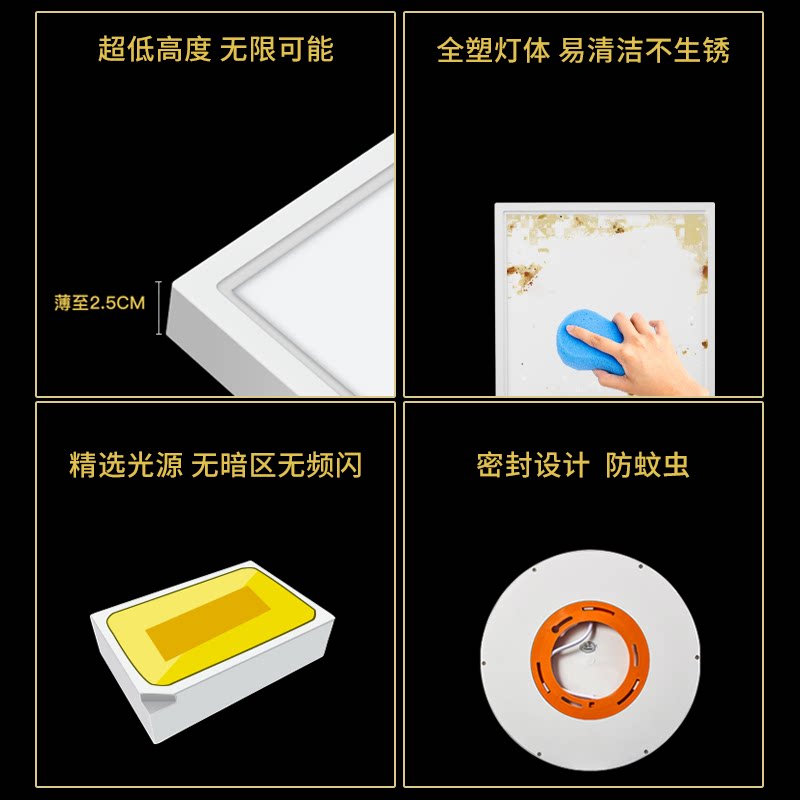 超低高度 无限可能

薄至2.5CM

全塑灯体 易清洁不生锈

精选光源 无暗区无频闪

密封设计 防蚊虫