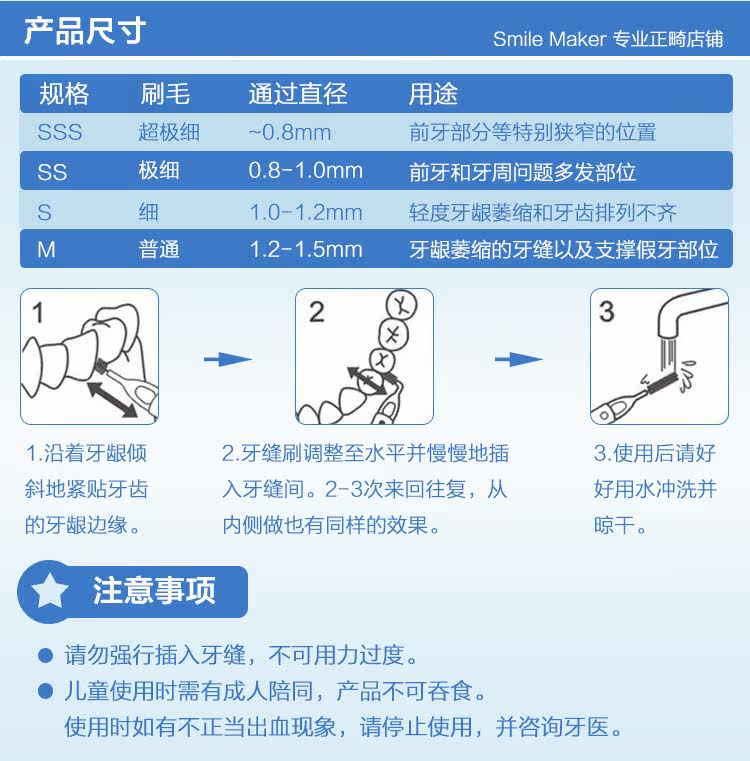 产品尺寸

Smile Maker 专业正畸店铺

| 规格 | 刷毛 | 通过直径 | 用途 |
|---|---|---|---|
| SSS | 超极细 | ~0.8mm | 前牙部分等特别狭窄的位置 |
| SS | 极细 | 0.8-1.0mm | 前牙和牙周问题多发部位 |
| S | 细 | 1.0-1.2mm | 轻度牙龈萎缩和牙齿排列不齐 |
| M | 普通 | 1.2-1.5mm | 牙龈萎缩的牙缝以及支撑假牙部位 |

1

2

3

1.沿着牙龈倾斜地紧贴牙齿的牙龈边缘。

2.牙缝刷调整至水平并慢慢地插入牙缝间。2-3次来回往复，从内侧做也有同样的效果。

3.使用后请好好用水冲洗并晾干。

注意事项

● 请勿强行插入牙缝，不可用力过度。

● 儿童使用时需有成人陪同，产品不可吞食。
使用时如有不正当出血现象，请停止使用，并咨询牙医。