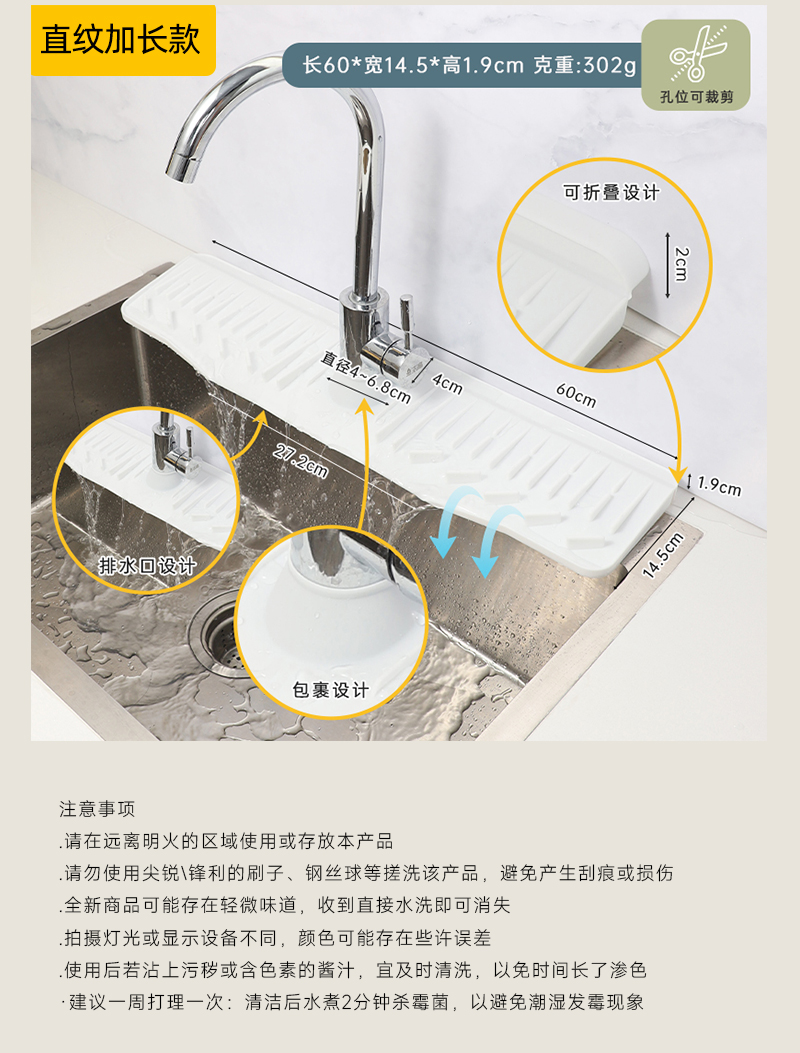 直纹加长款

长60*宽14.5*高1.9cm 克重:302g

孔位可裁剪

可折叠设计

2cm

直径4-6.8cm

4cm

60cm

27.2cm

1.9cm

14.5cm

排水口设计

包裹设计

注意事项

.请在远离明火的区域使用或存放本产品

.请勿使用尖锐\锋利的刷子、钢丝球等搓洗该产品，避免产生刮痕或损伤

.全新商品可能存在轻微味道，收到直接水洗即可消失

.拍摄灯光或显示设备不同，颜色可能存在些许误差

.使用后若沾上污秽或含色素的酱汁，宜及时清洗，以免时间长了渗色

·建议一周打理一次：清洁后水煮2分钟杀霉菌，以避免潮湿发霉现象