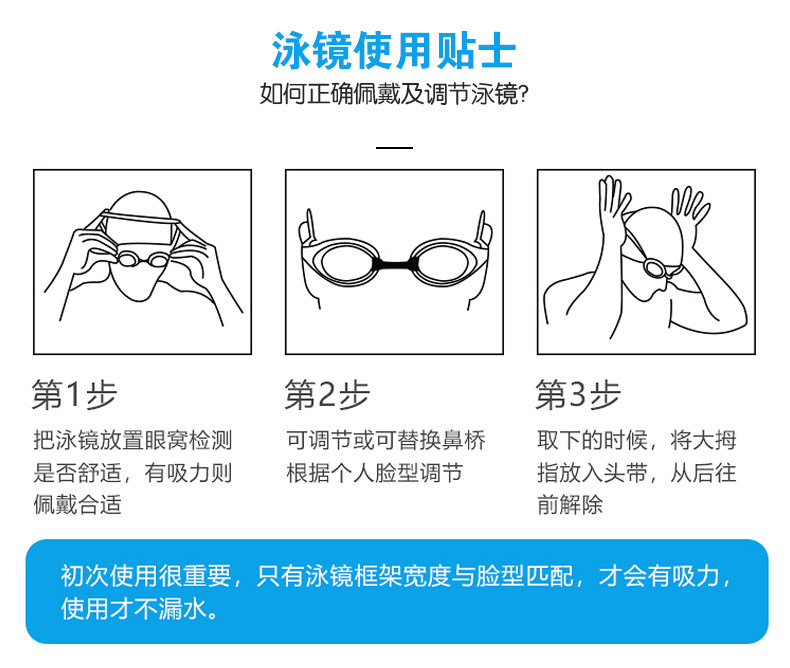 泳镜使用贴士

如何正确佩戴及调节泳镜?

第1步

把泳镜放置眼窝检测是否舒适，有吸力则佩戴合适

第2步

可调节或可替换鼻桥根据个人脸型调节

第3步

取下的时候，将大拇指放入头带，从后往前解除

初次使用很重要，只有泳镜框架宽度与脸型匹配，才会有吸力，使用才不漏水。