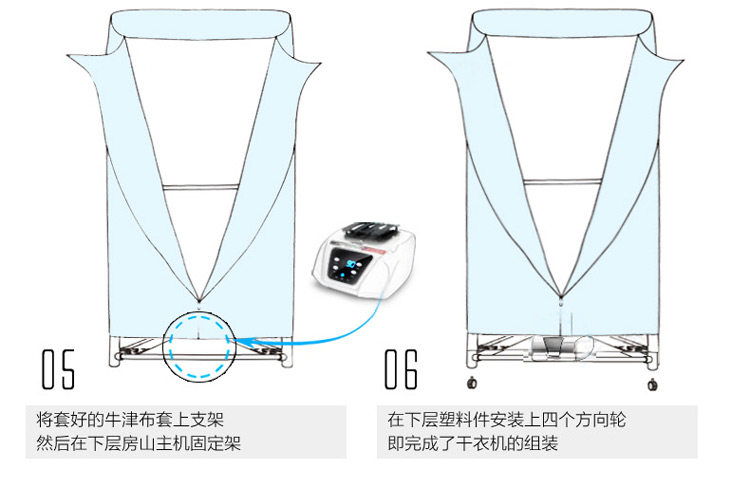 05

将套好的牛津布套上支架
然后在下层房山主机固定架

06

在下层塑料件安装上四个方向轮
即完成了干衣机的组装