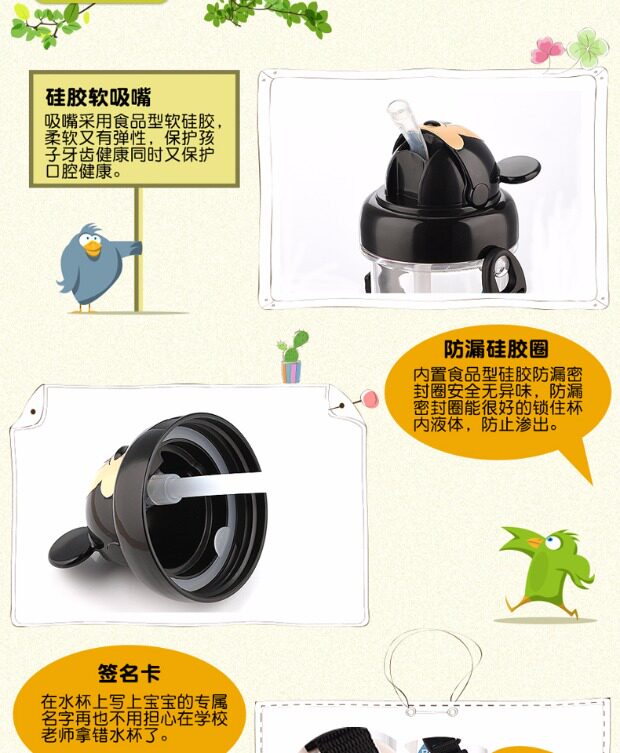 硅胶软吸嘴

吸嘴采用食品型软硅胶，柔软又有弹性，保护孩子牙齿健康同时又保护口腔健康。

防漏硅胶圈

内置食品型硅胶防漏密封圈安全无异味，防漏密封圈能很好的锁住杯内液体，防止渗出。

签名卡

在水杯上写上宝宝的专属名字再也不用担心在学校老师拿错水杯了。