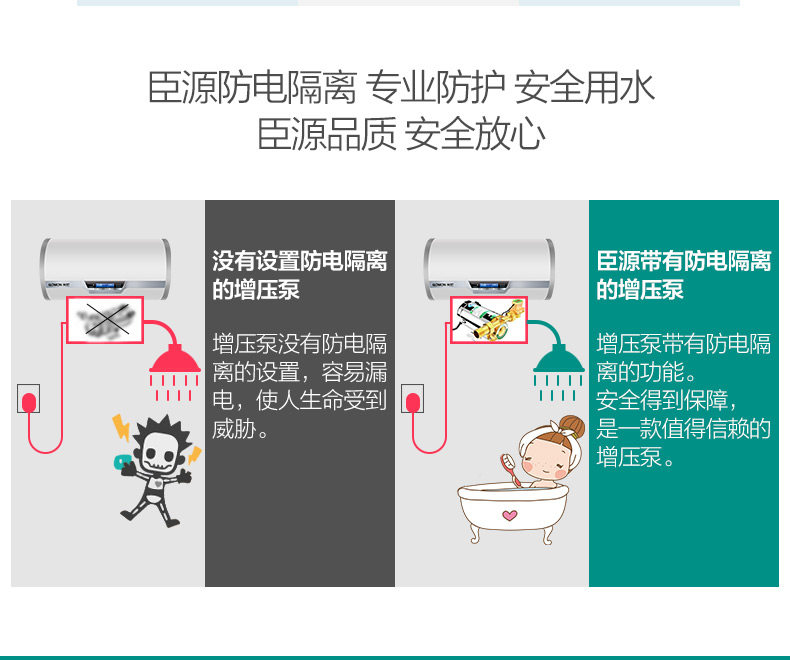 臣源防电隔离 专业防护 安全用水
臣源品质 安全放心

没有设置防电隔离的增压泵

增压泵没有防电隔离的设置，容易漏电，使人生命受到威胁。

臣源带有防电隔离的增压泵

增压泵带有防电隔离的功能。
安全得到保障，是一款值得信赖的增压泵。