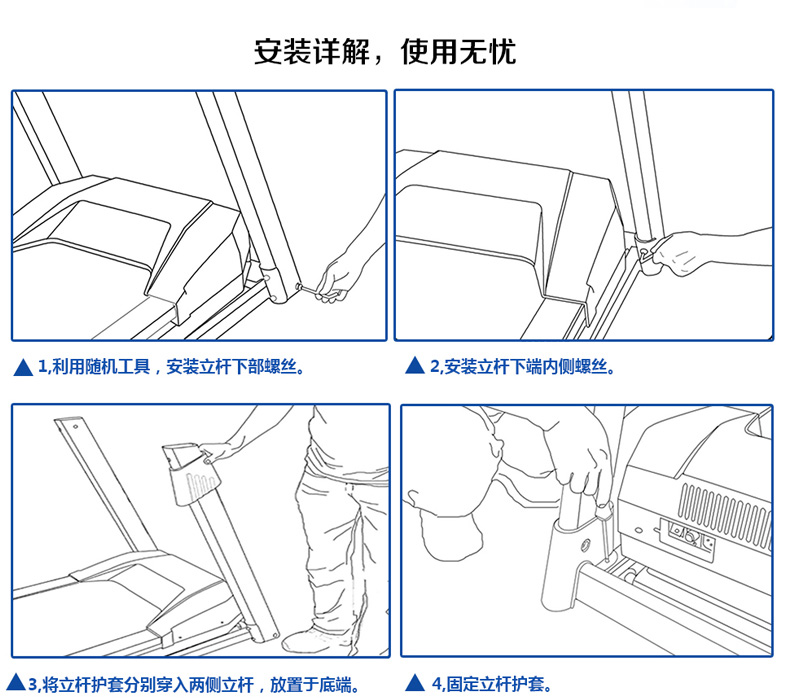 安装详解，使用无忧

▲ 1,利用随机工具，安装立杆下部螺丝。

▲ 2,安装立杆下端内侧螺丝。

▲ 3,将立杆护套分别穿入两侧立杆，放置于底端。

▲ 4,固定立杆护套。